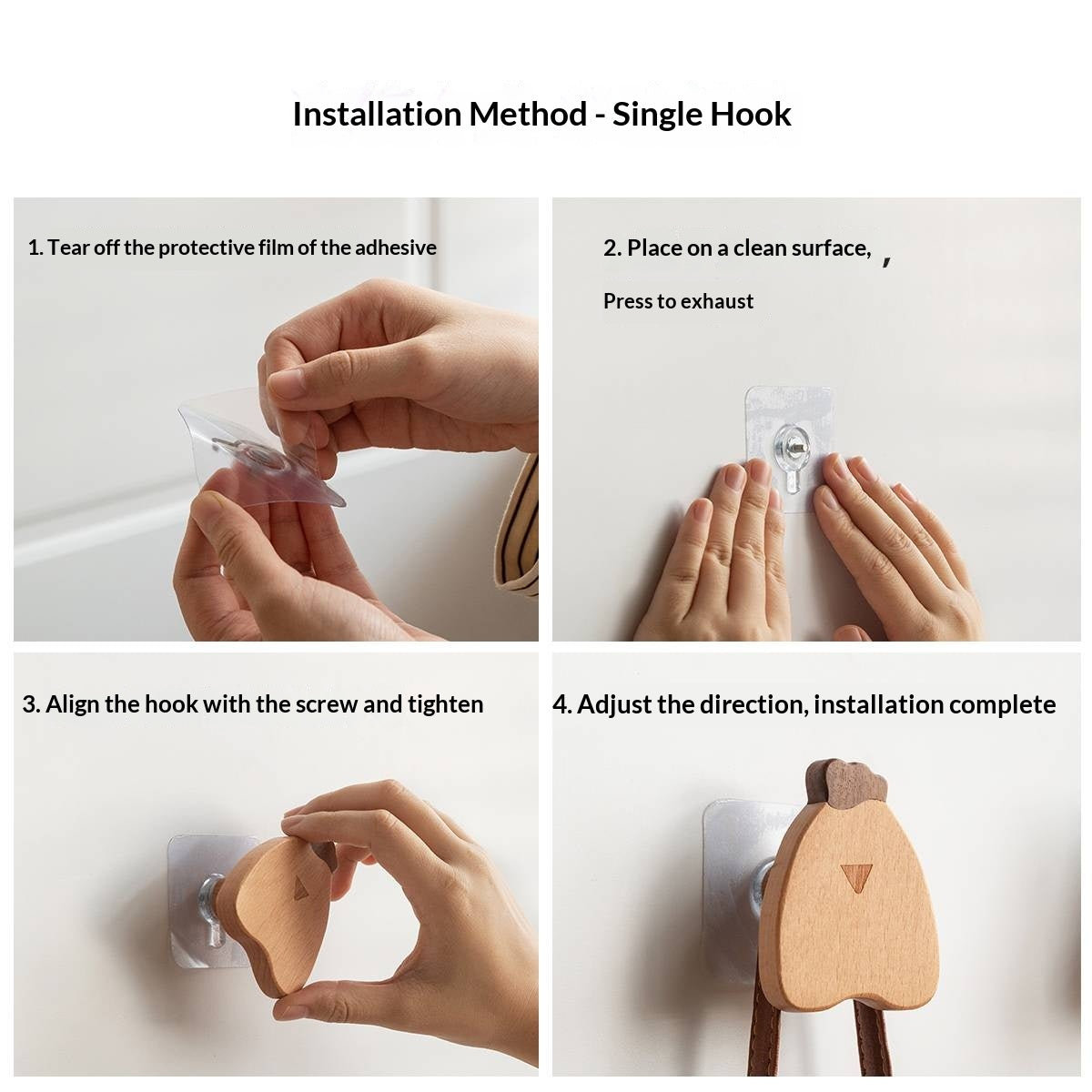 Installation Method - Single Hook

1. Tear off the protective film of the adhesive

2. Place on a clean surface, ,

Press to exhaust

3. Align the hook with the screw and tighten

4. Adjust the direction, installation complete