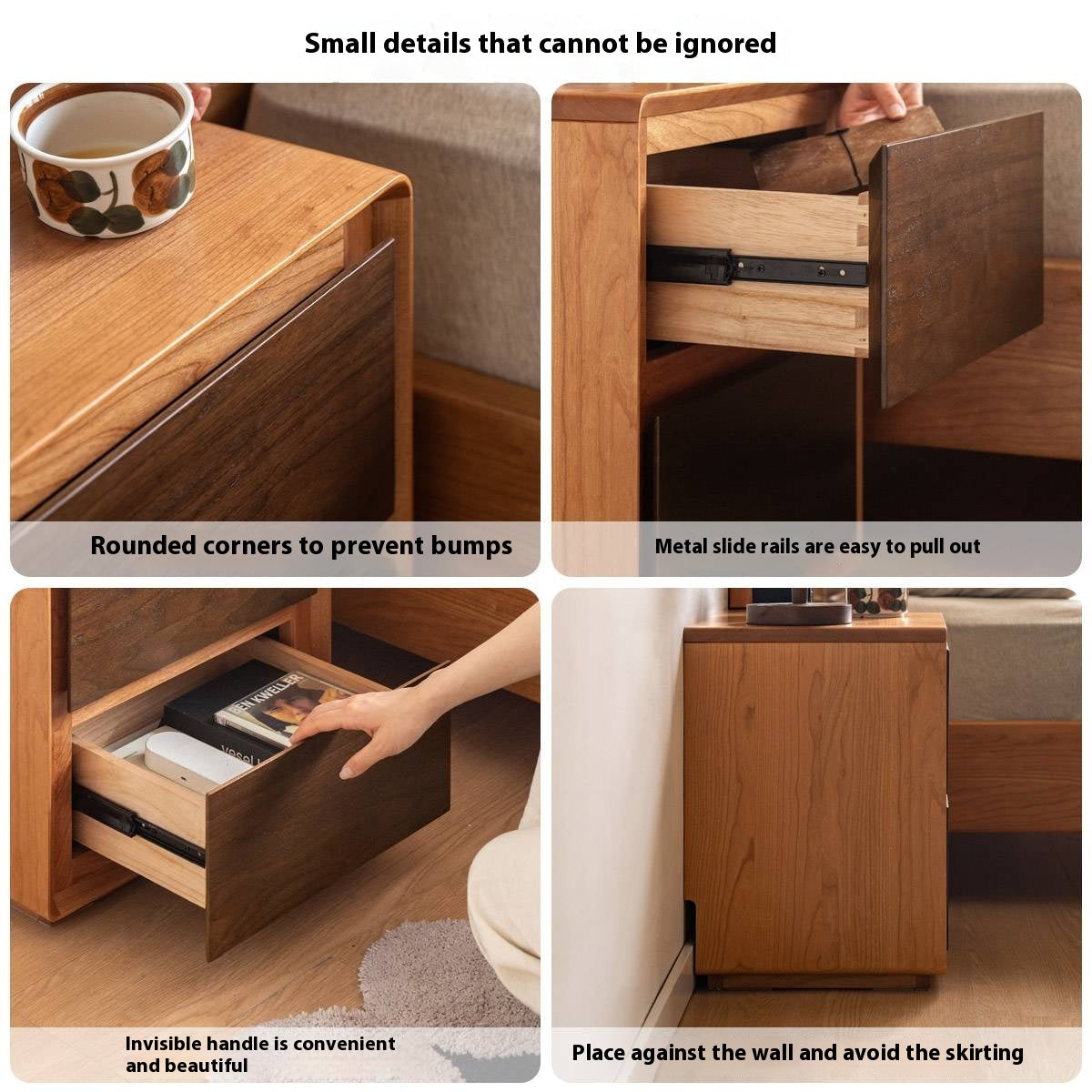 Small details that cannot be ignored

Rounded corners to prevent bumps

Metal slide rails are easy to pull out

EN KWELLER

vesel

Invisible handle is convenient and beautiful

Place against the wall and avoid the skirting