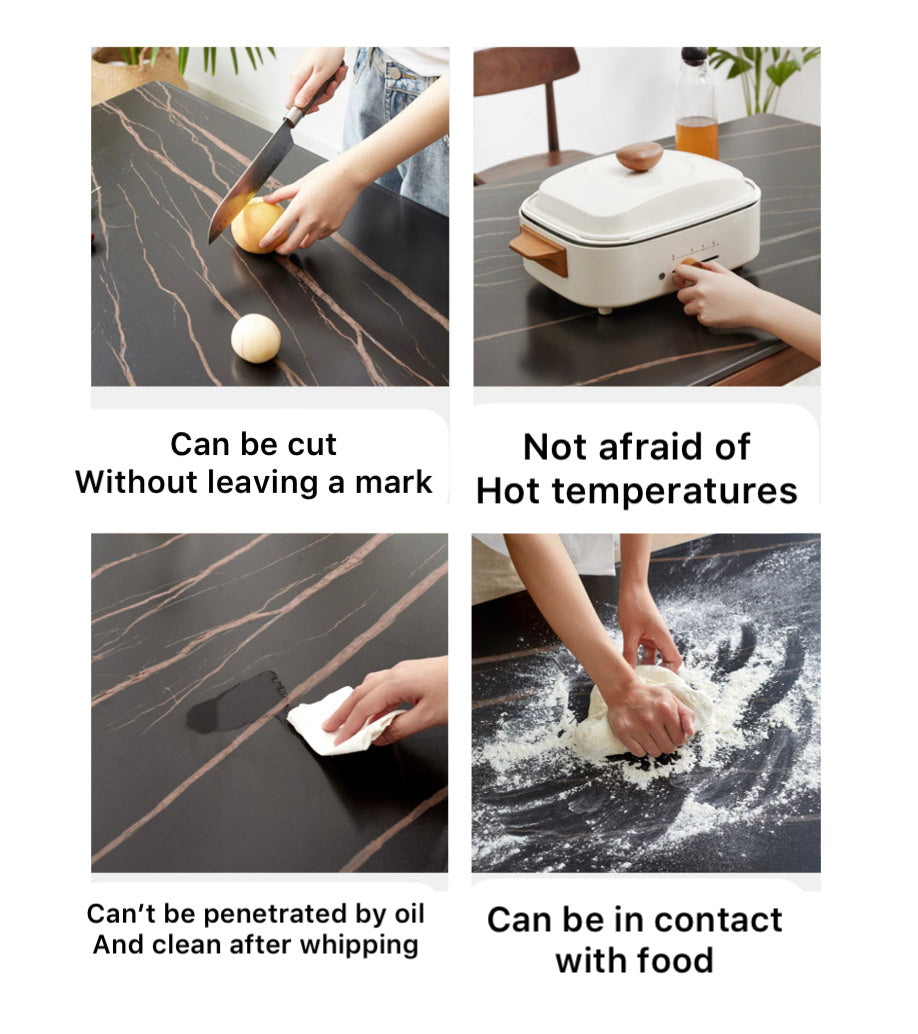 Can be cut
Without leaving a mark

Not afraid of
Hot temperatures

Can't be penetrated by oil
And clean after whipping

Can be in contact
with food