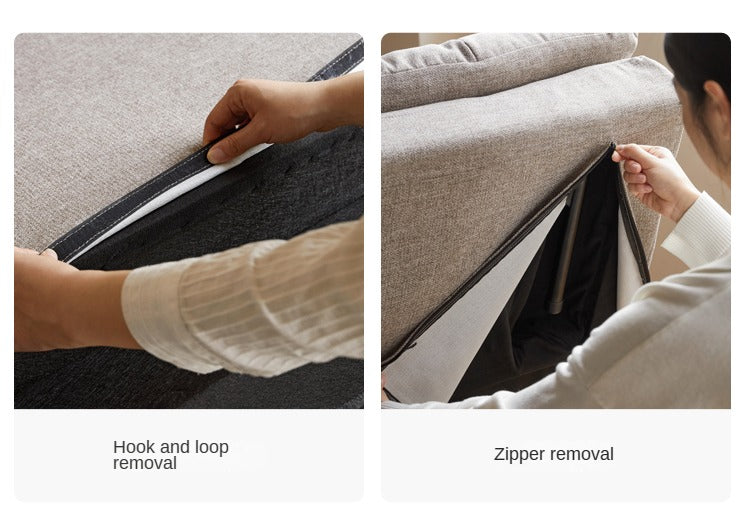 Hook and loop removal

Zipper removal