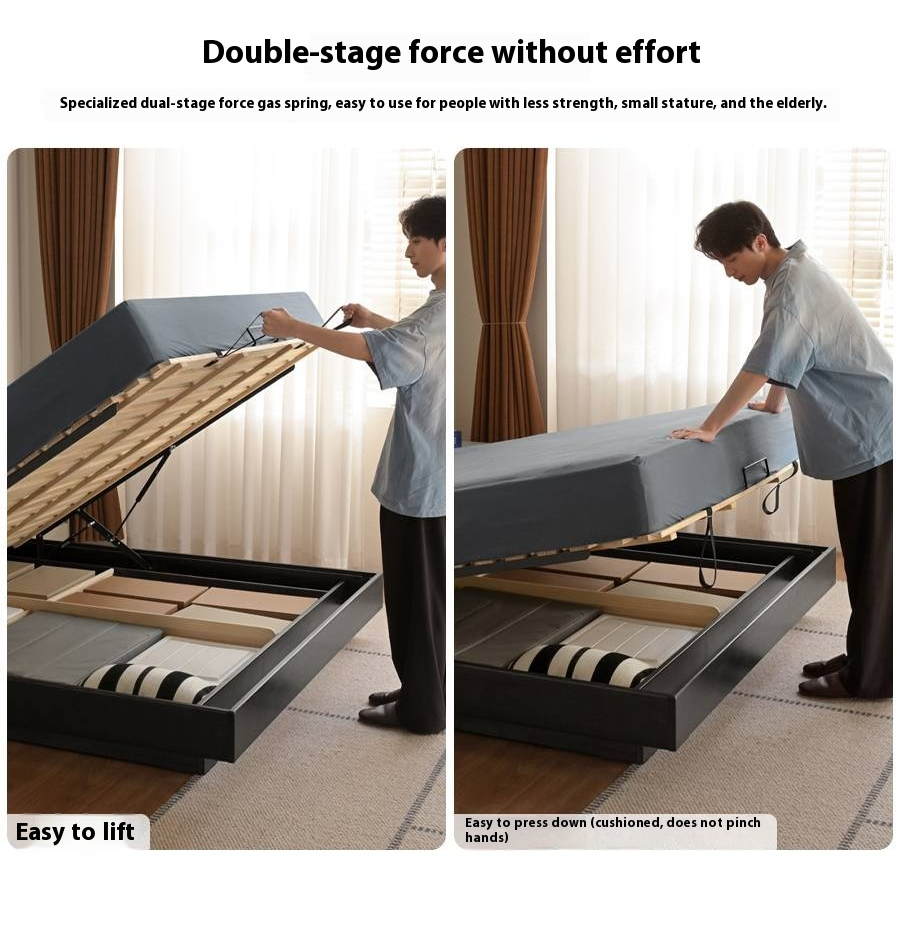 Double-stage force without effort

Specialized dual-stage force gas spring, easy to use for people with less strength, small stature, and the elderly.

Easy to lift

Easy to press down (cushioned, does not pinch hands)