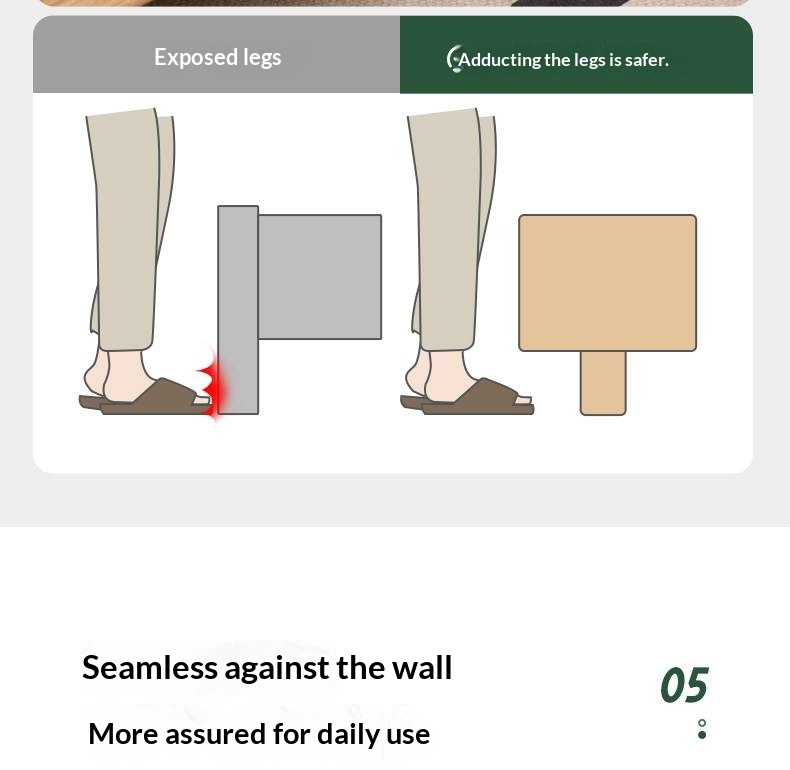 Exposed legs

Adducting the legs is safer.

Seamless against the wall

More assured for daily use

05