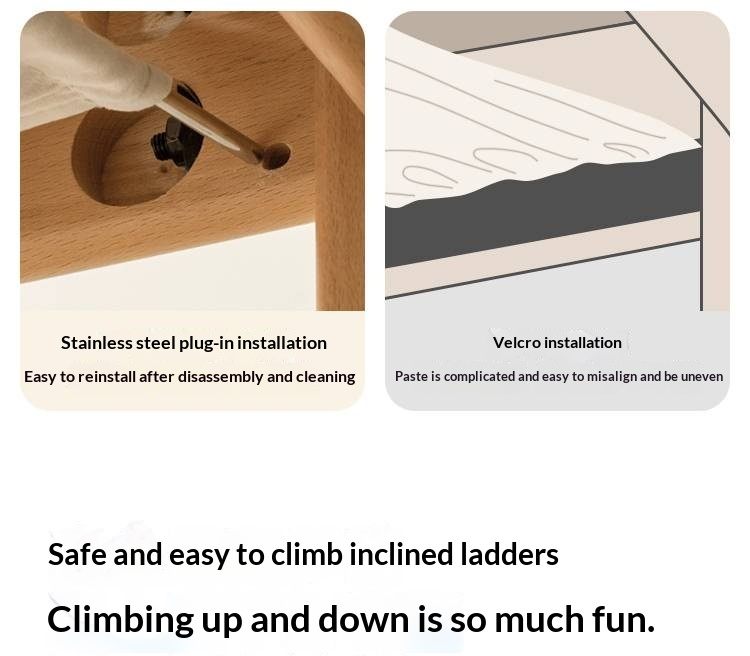 Stainless steel plug-in installation

Easy to reinstall after disassembly and cleaning

Velcro installation

Paste is complicated and easy to misalign and be uneven

Safe and easy to climb inclined ladders

Climbing up and down is so much fun.