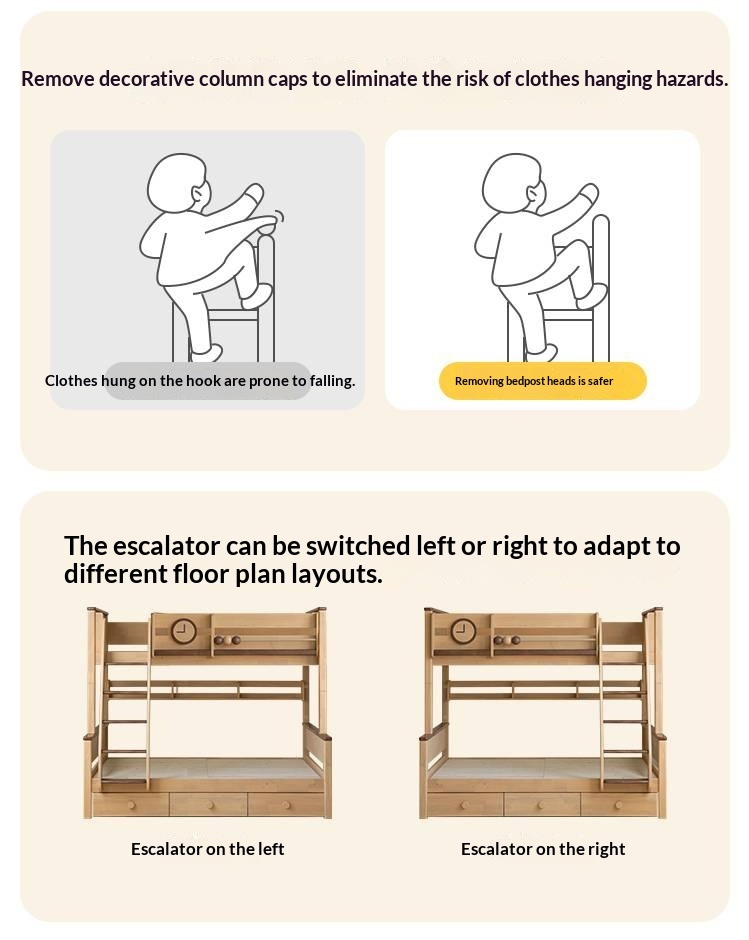 Remove decorative column caps to eliminate the risk of clothes hanging hazards.

Clothes hung on the hook are prone to falling.

Removing bedpost heads is safer

The escalator can be switched left or right to adapt to different floor plan layouts.

Escalator on the left

Escalator on the right