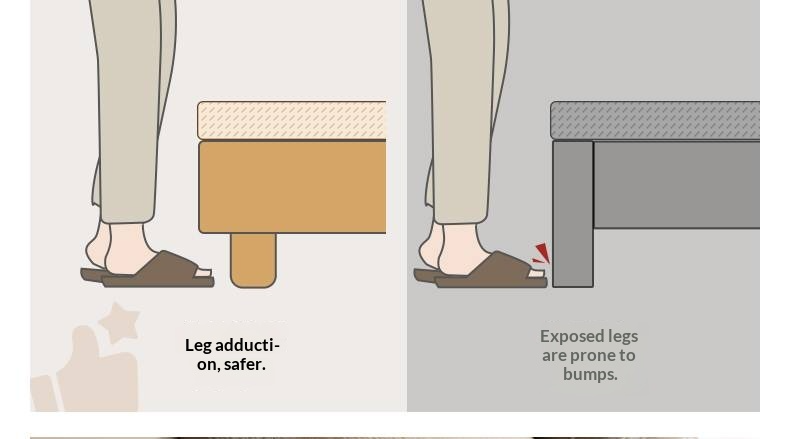 Leg adduction, safer.

Exposed legs are prone to bumps.