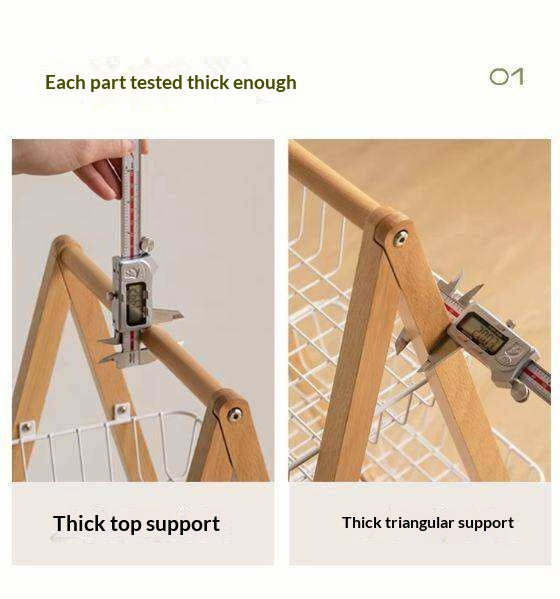 Each part tested thick enough

01

Thick top support

Thick triangular support