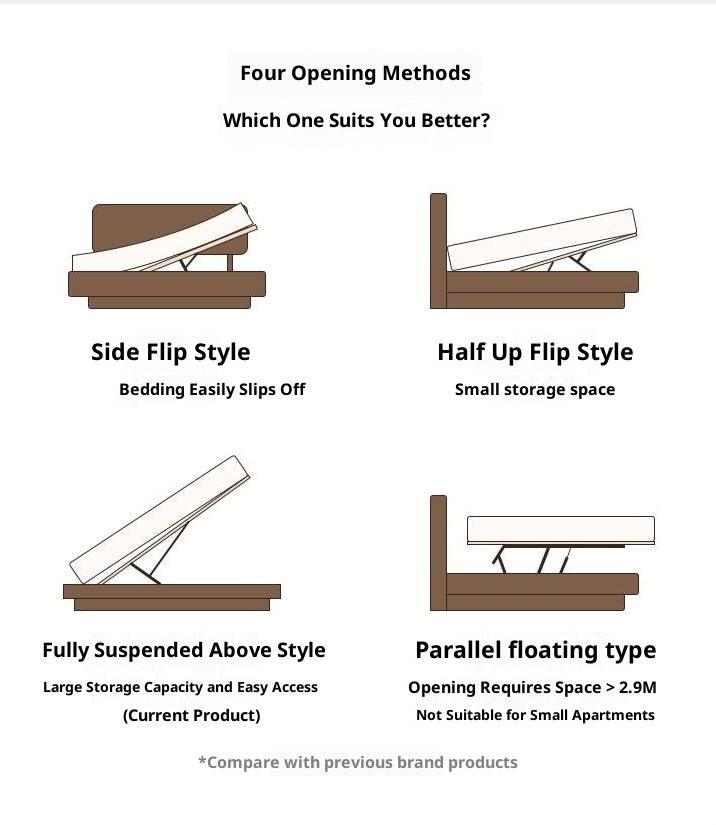 Four Opening Methods

Which One Suits You Better?

Side Flip Style

Bedding Easily Slips Off

Half Up Flip Style

Small storage space

Fully Suspended Above Style

Large Storage Capacity and Easy Access

(Current Product)

Parallel floating type

Opening Requires Space > 2.9M

Not Suitable for Small Apartments

*Compare with previous brand products