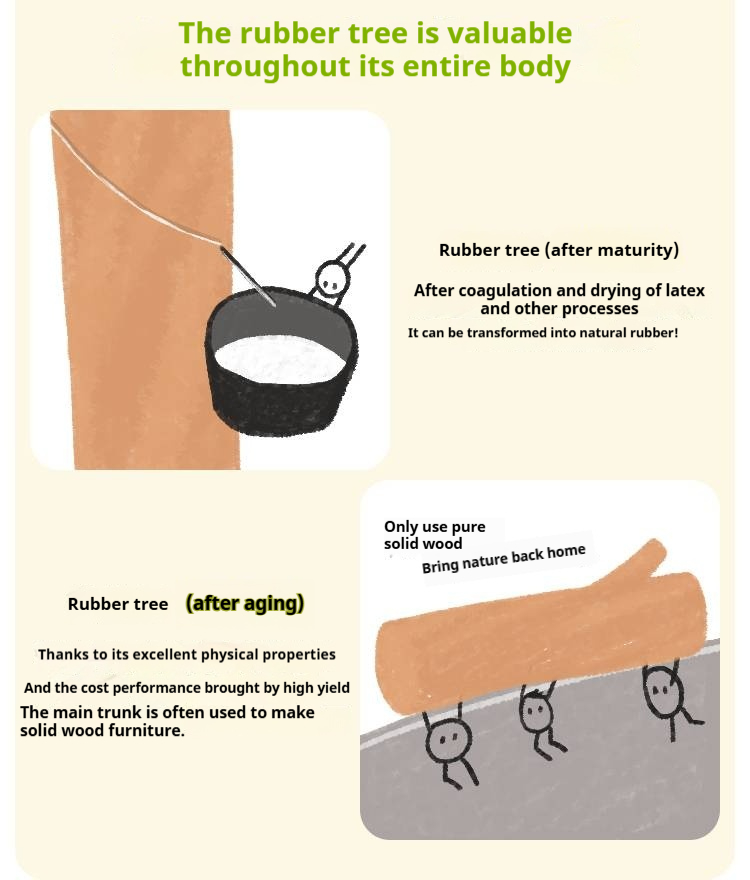 The rubber tree is valuable throughout its entire body

Rubber tree (after maturity)

After coagulation and drying of latex and other processes

It can be transformed into natural rubber!

Only use pure solid wood

Bring nature back home

Rubber tree (after aging)

Thanks to its excellent physical properties

And the cost performance brought by high yield

The main trunk is often used to make solid wood furniture.