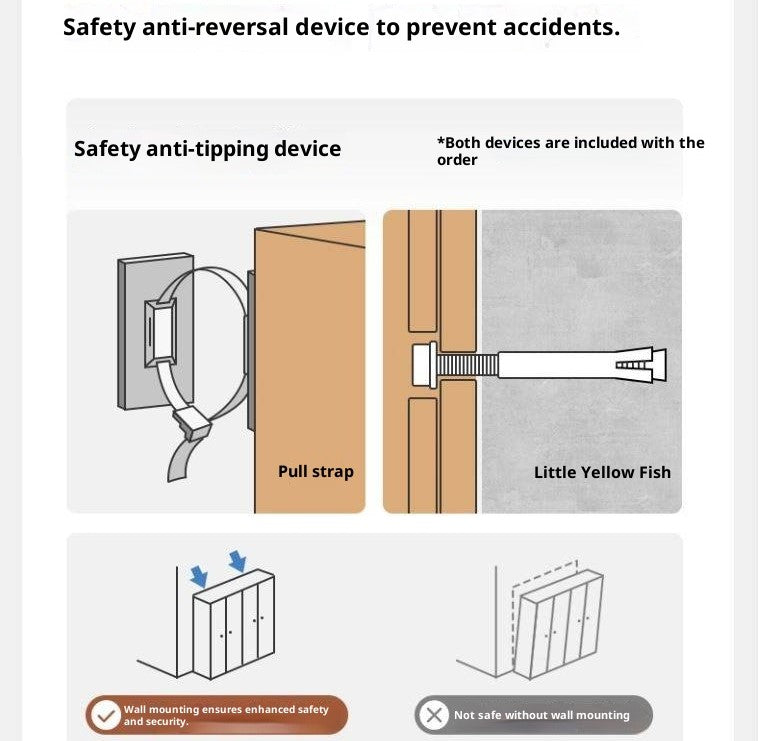 Safety anti-reversal device to prevent accidents.

Safety anti-tipping device

*Both devices are included with the order

Pull strap

Little Yellow Fish

Wall mounting ensures enhanced safety and security.

Not safe without wall mounting