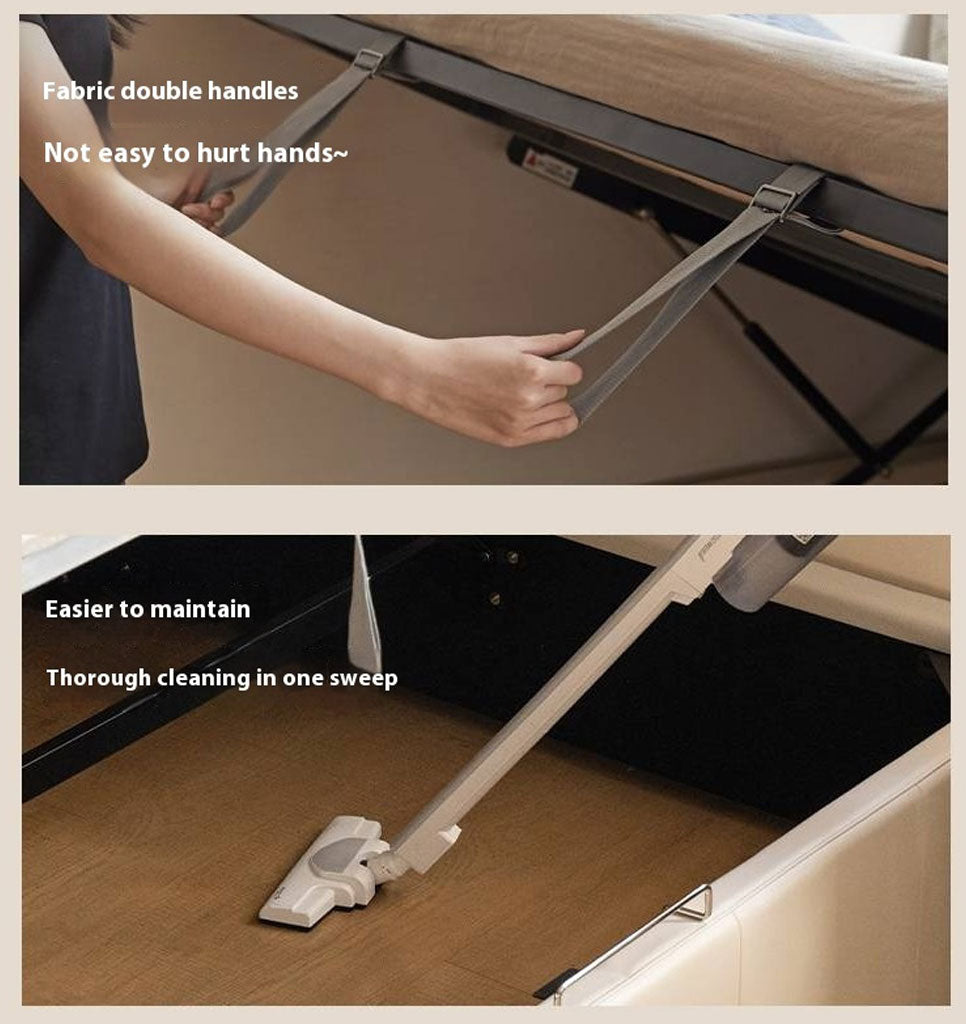 Fabric double handles

Not easy to hurt hands~

Easier to maintain

Thorough cleaning in one sweep