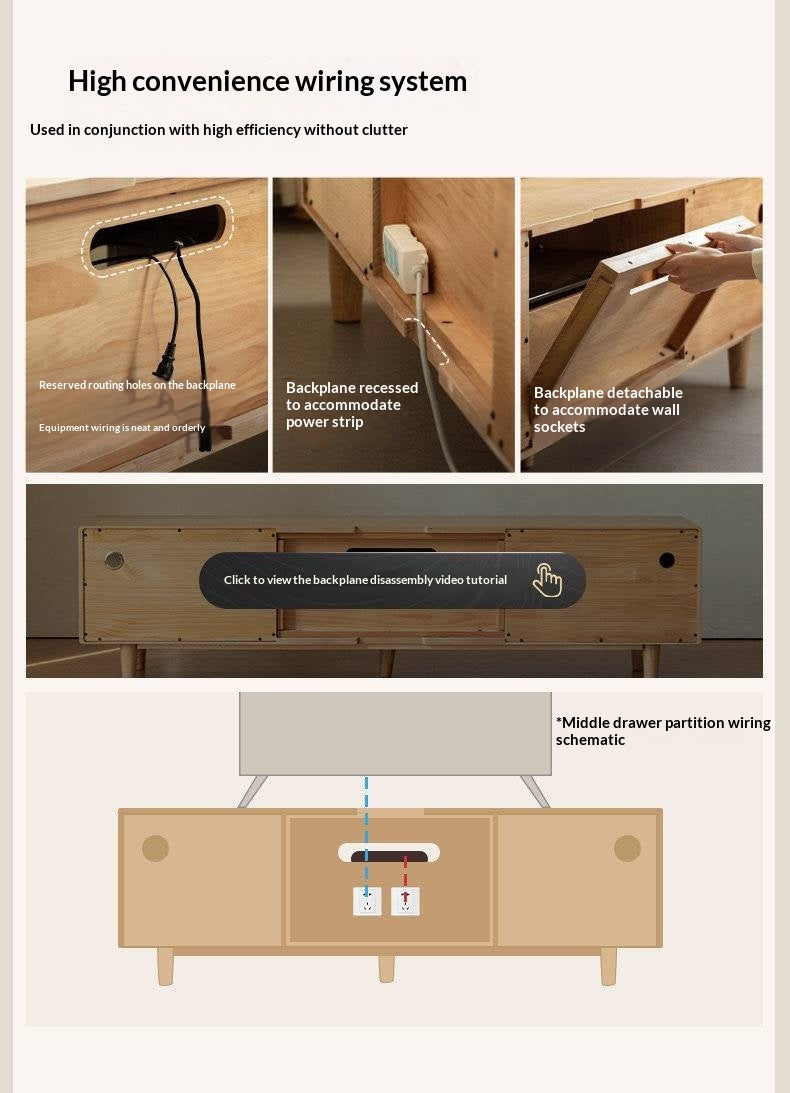 High convenience wiring system

Used in conjunction with high efficiency without clutter

Reserved routing holes on the backplane

Equipment wiring is neat and orderly

Backplane recessed to accommodate power strip

Backplane detachable to accommodate wall sockets

Click to view the backplane disassembly video tutorial

*Middle drawer partition wiring schematic