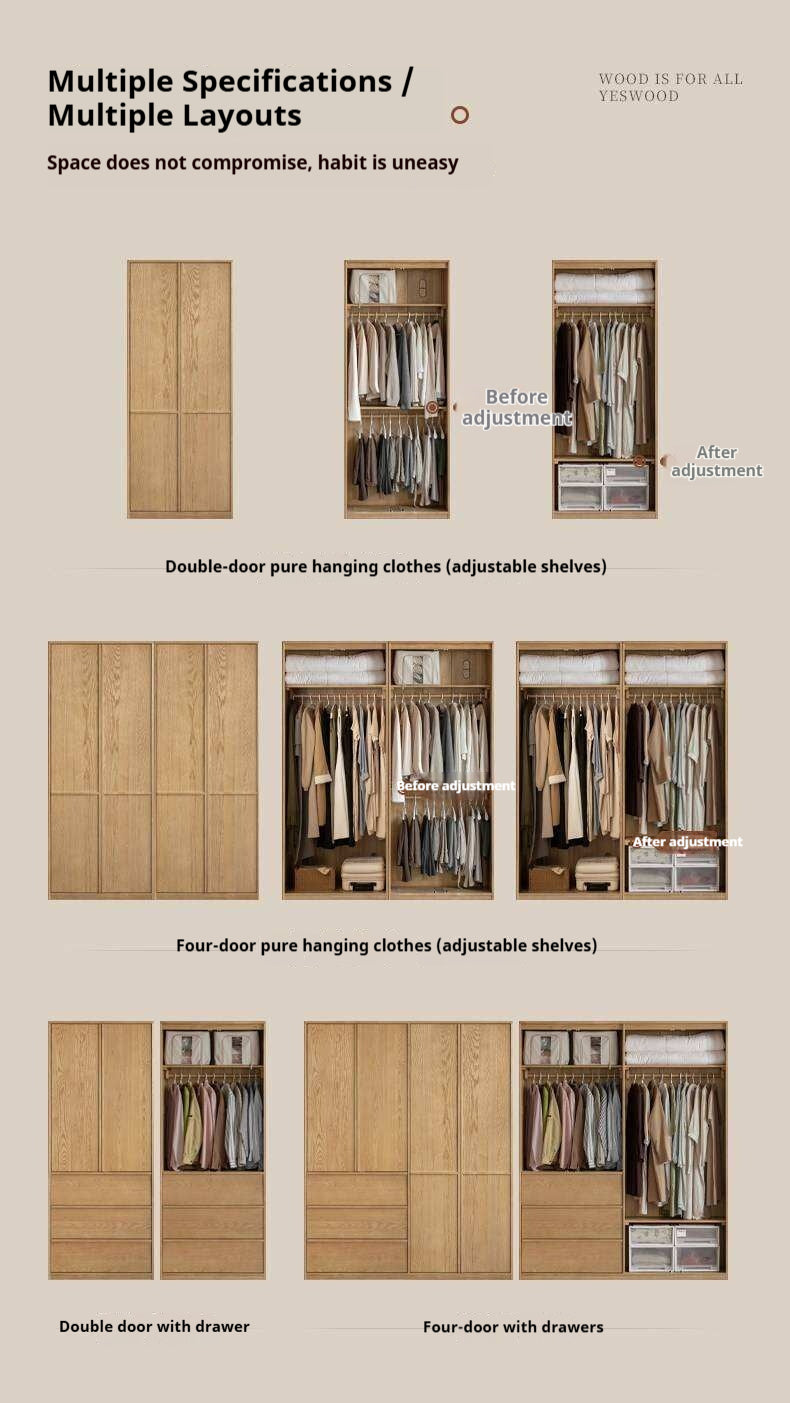 Multiple Specifications / Multiple Layouts

WOOD IS FOR ALL
YESWOOD

Space does not compromise, habit is uneasy

Before adjustment

After adjustment

Double-door pure hanging clothes (adjustable shelves)

Before adjustment

After adjustment

Four-door pure hanging clothes (adjustable shelves)

Double door with drawer

Four-door with drawers