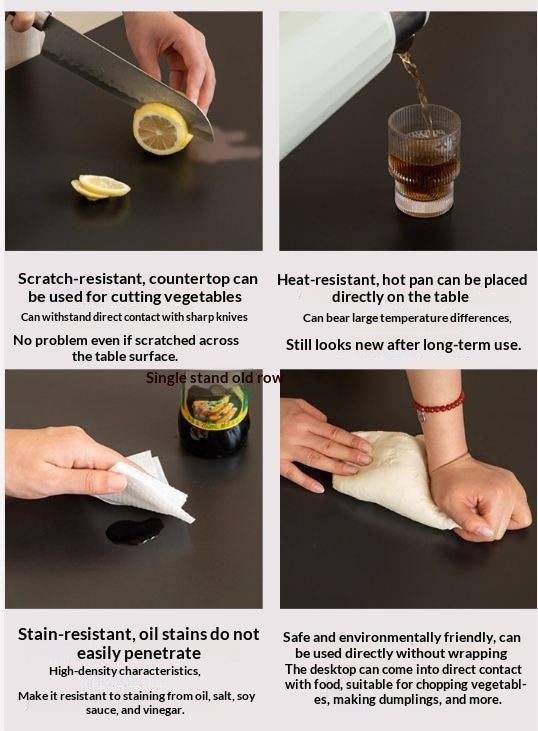 Scratch-resistant, countertop can be used for cutting vegetables
Can withstand direct contact with sharp knives

No problem even if scratched across the table surface.

Heat-resistant, hot pan can be placed directly on the table
Can bear large temperature differences,

Still looks new after long-term use.

Single stand old row

Stain-resistant, oil stains do not easily penetrate
High-density characteristics,

Make it resistant to staining from oil, salt, soy sauce, and vinegar.

Safe and environmentally friendly, can be used directly without wrapping
The desktop can come into direct contact with food, suitable for chopping vegetables, making dumplings, and more.