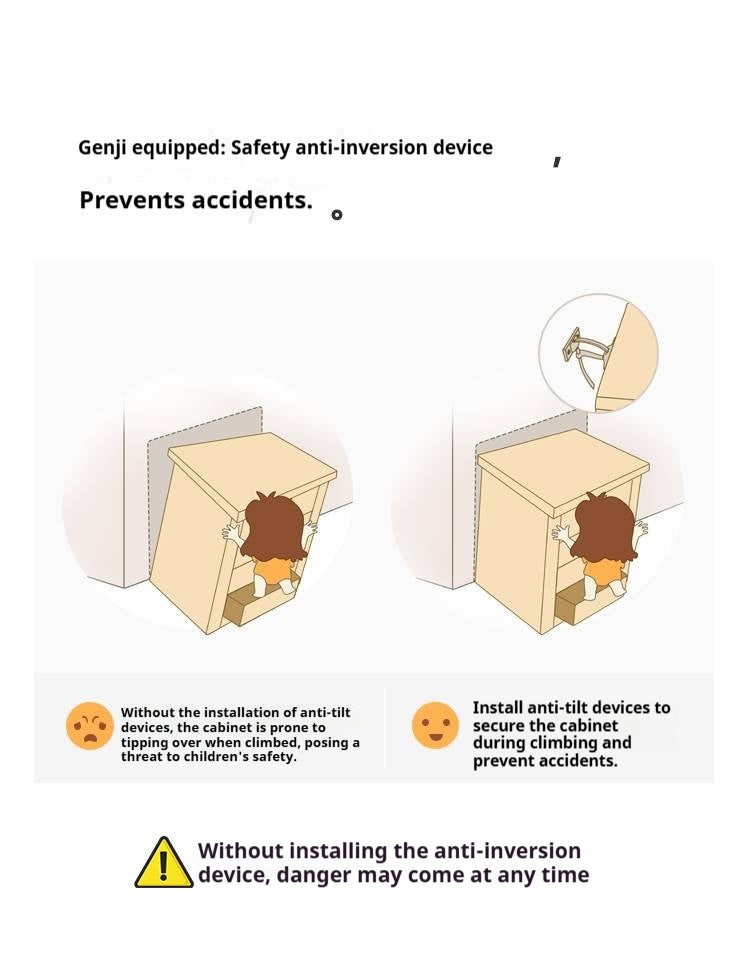 Genji equipped: Safety anti-inversion device ,

Prevents accidents. 。

Without the installation of anti-tilt devices, the cabinet is prone to tipping over when climbed, posing a threat to children's safety.

Install anti-tilt devices to secure the cabinet during climbing and prevent accidents.

Without installing the anti-inversion device, danger may come at any time