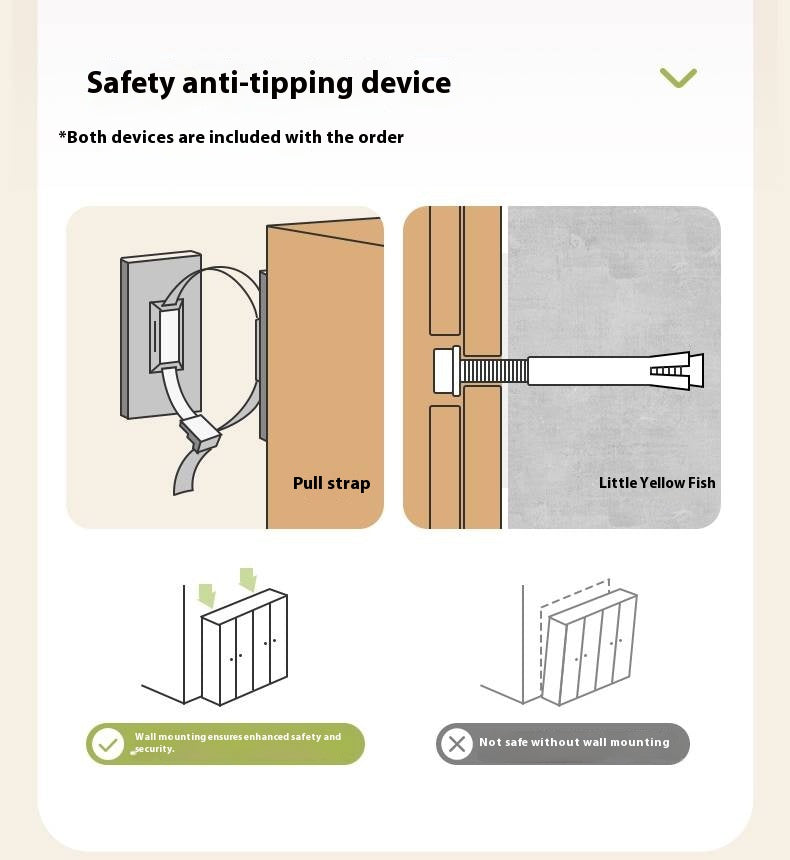 Safety anti-tipping device

*Both devices are included with the order

Pull strap

Little Yellow Fish

Wall mounting ensures enhanced safety and security.

Not safe without wall mounting