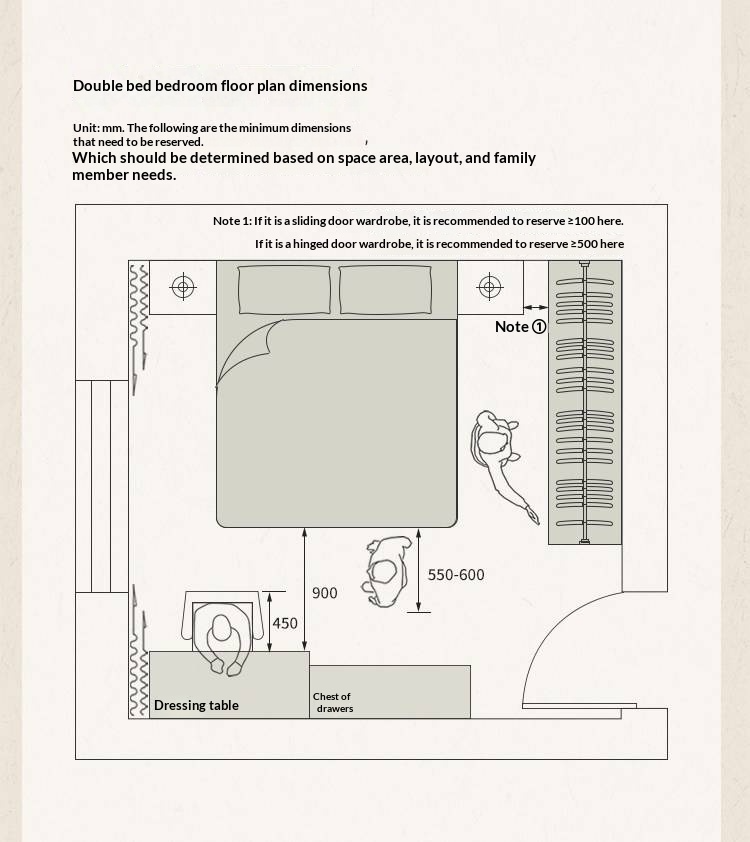 Double bed bedroom floor plan dimensions

Unit: mm. The following are the minimum dimensions that need to be reserved.
Which should be determined based on space area, layout, and family member needs.

Note 1: If it is a sliding door wardrobe, it is recommended to reserve ≥100 here.
If it is a hinged door wardrobe, it is recommended to reserve ≥500 here

Note ①

550-600

900

450

Dressing table

Chest of drawers