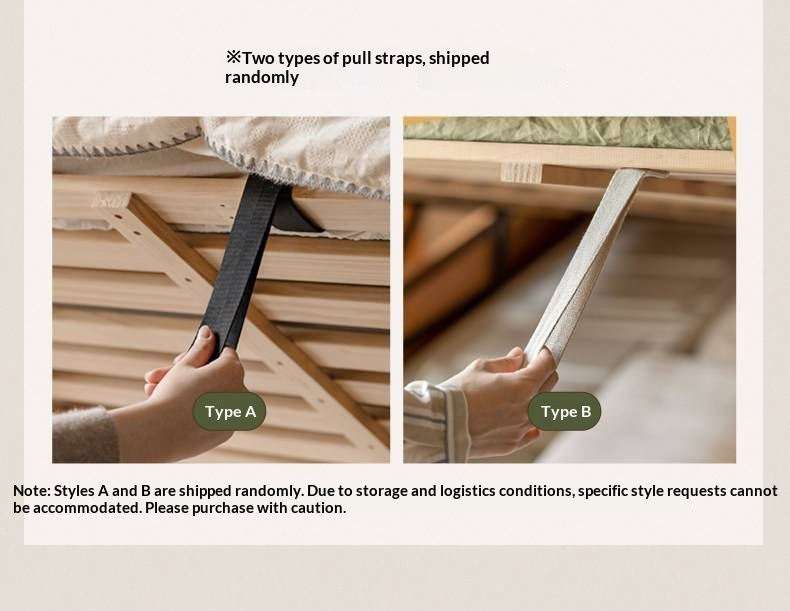 ※Two types of pull straps, shipped randomly

Type A

Type B

Note: Styles A and B are shipped randomly. Due to storage and logistics conditions, specific style requests cannot be accommodated. Please purchase with caution.