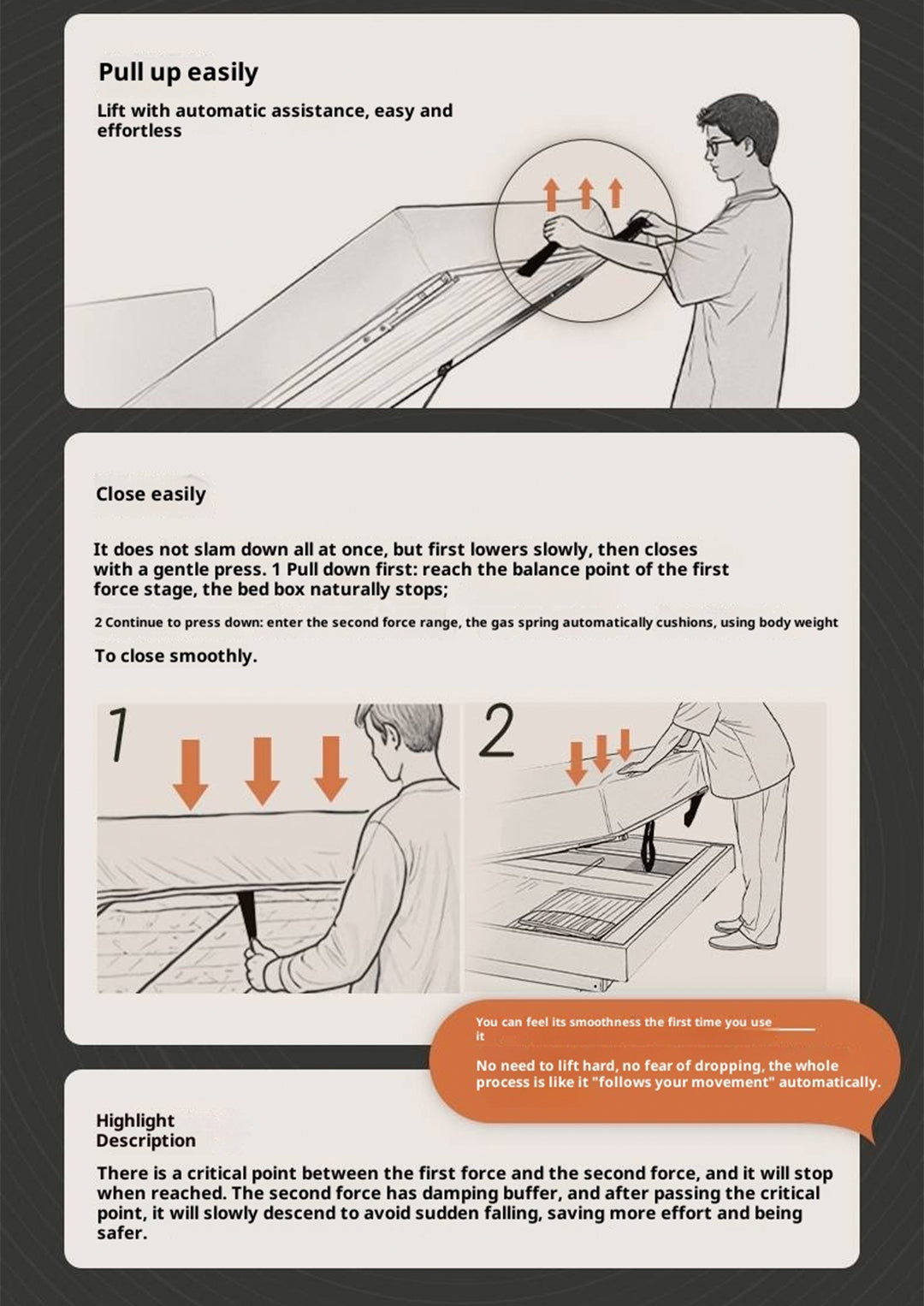 Pull up easily

Lift with automatic assistance, easy and effortless

Close easily

It does not slam down all at once, but first lowers slowly, then closes with a gentle press. 1 Pull down first: reach the balance point of the first force stage, the bed box naturally stops;

2 Continue to press down: enter the second force range, the gas spring automatically cushions, using body weight

To close smoothly.

1

2

You can feel its smoothness the first time you use it

No need to lift hard, no fear of dropping, the whole process is like it "follows your movement" automatically.

Highlight Description

There is a critical point between the first force and the second force, and it will stop when reached. The second force has damping buffer, and after passing the critical point, it will slowly descend to avoid sudden falling, saving more effort and being safer.