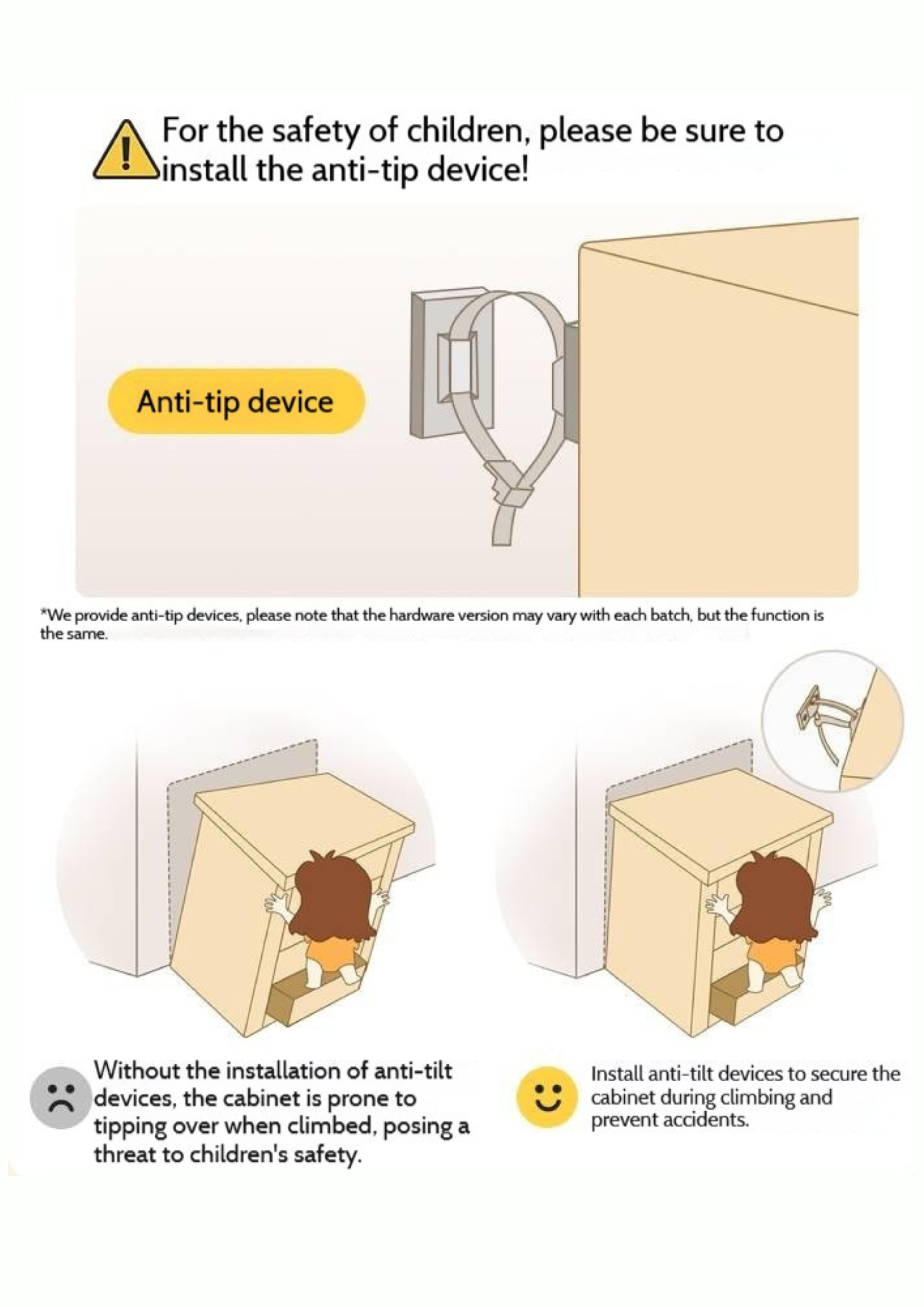 For the safety of children, please be sure to install the anti-tip device!

Anti-tip device

*We provide anti-tip devices, please note that the hardware version may vary with each batch, but the function is the same.

Without the installation of anti-tilt devices, the cabinet is prone to tipping over when climbed, posing a threat to children's safety.

Install anti-tilt devices to secure the cabinet during climbing and prevent accidents.