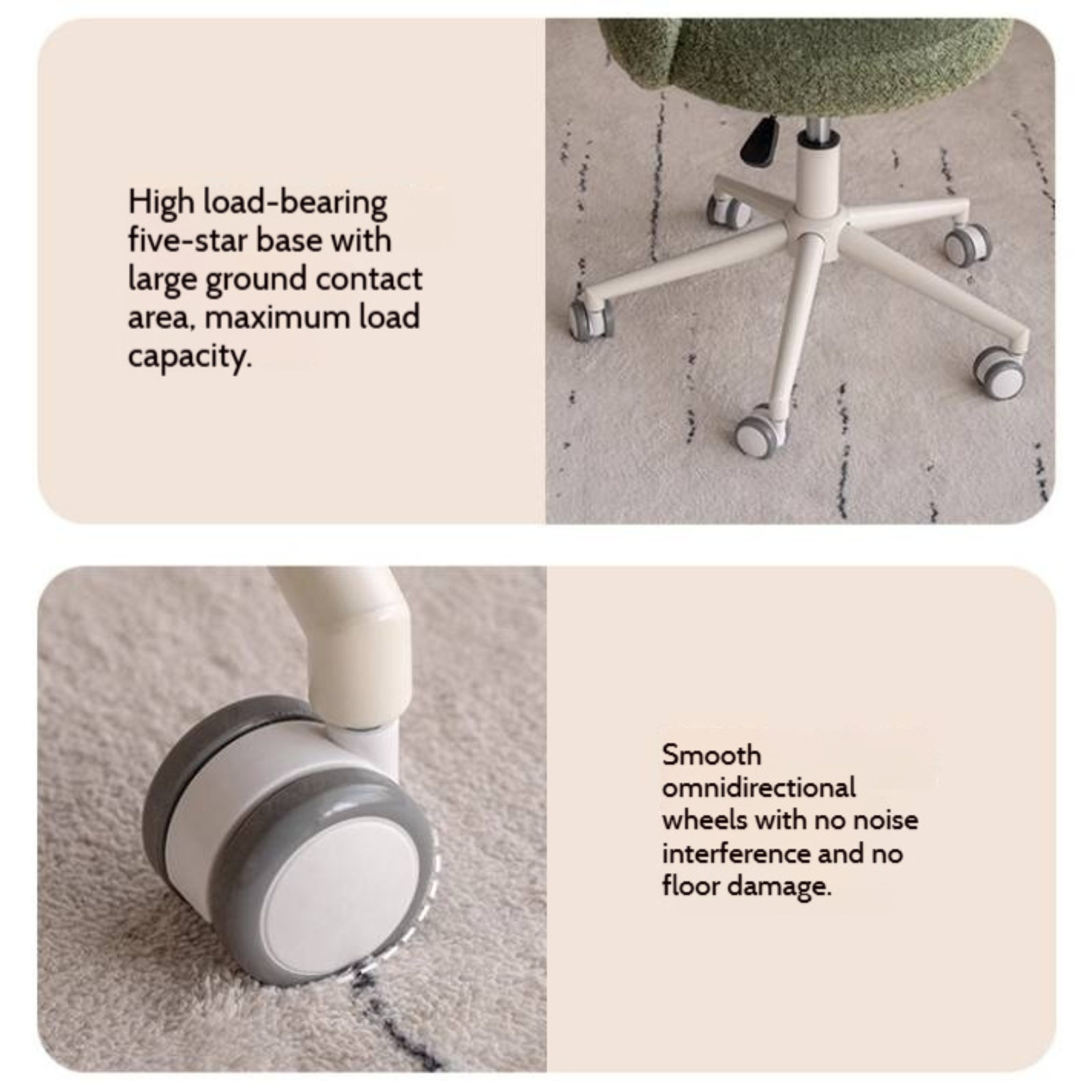 High load-bearing five-star base with large ground contact area, maximum load capacity.

Smooth omnidirectional wheels with no noise interference and no floor damage.