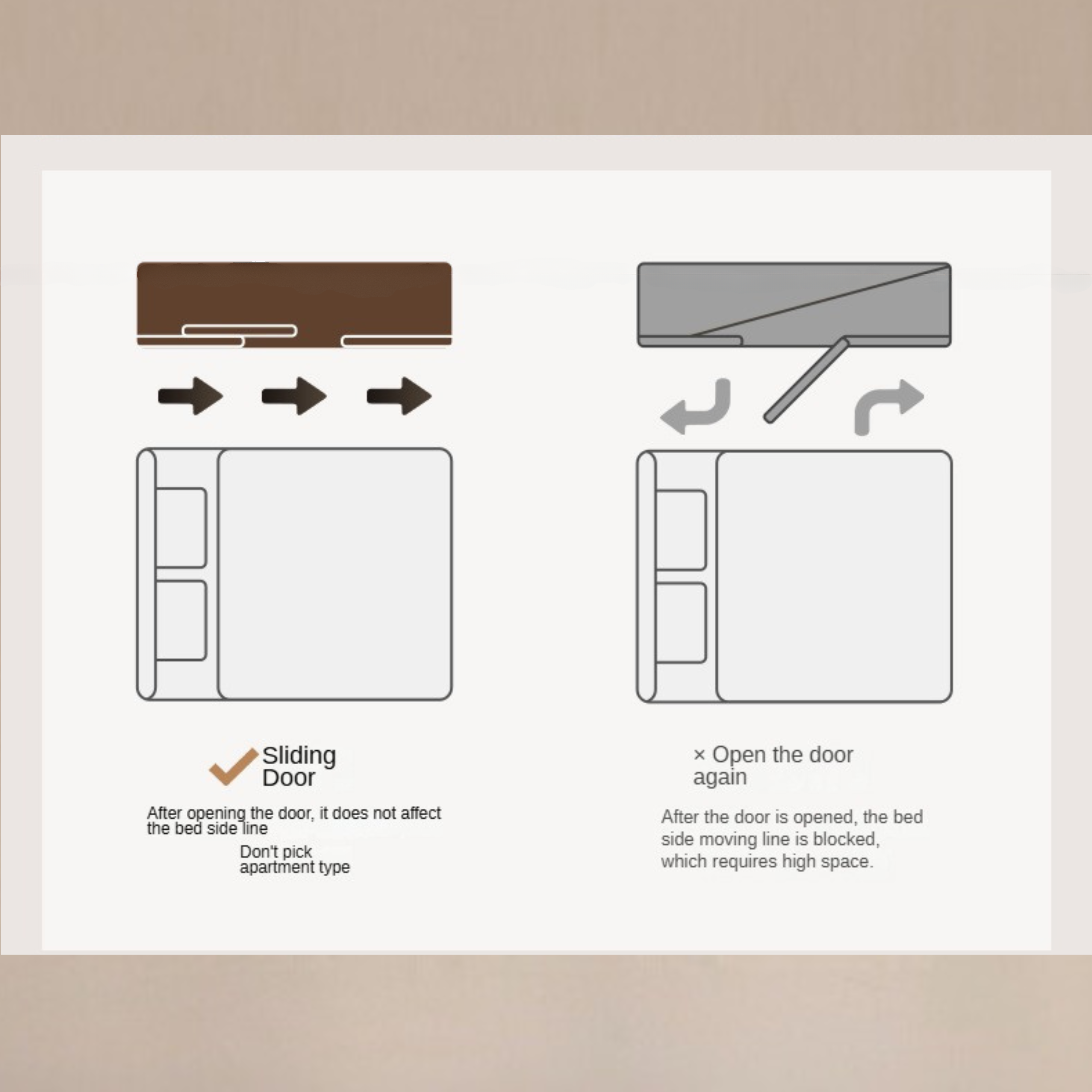 Sliding Door

After opening the door, it does not affect the bed side line

Don't pick apartment type

× Open the door again

After the door is opened, the bed side moving line is blocked, which requires high space.