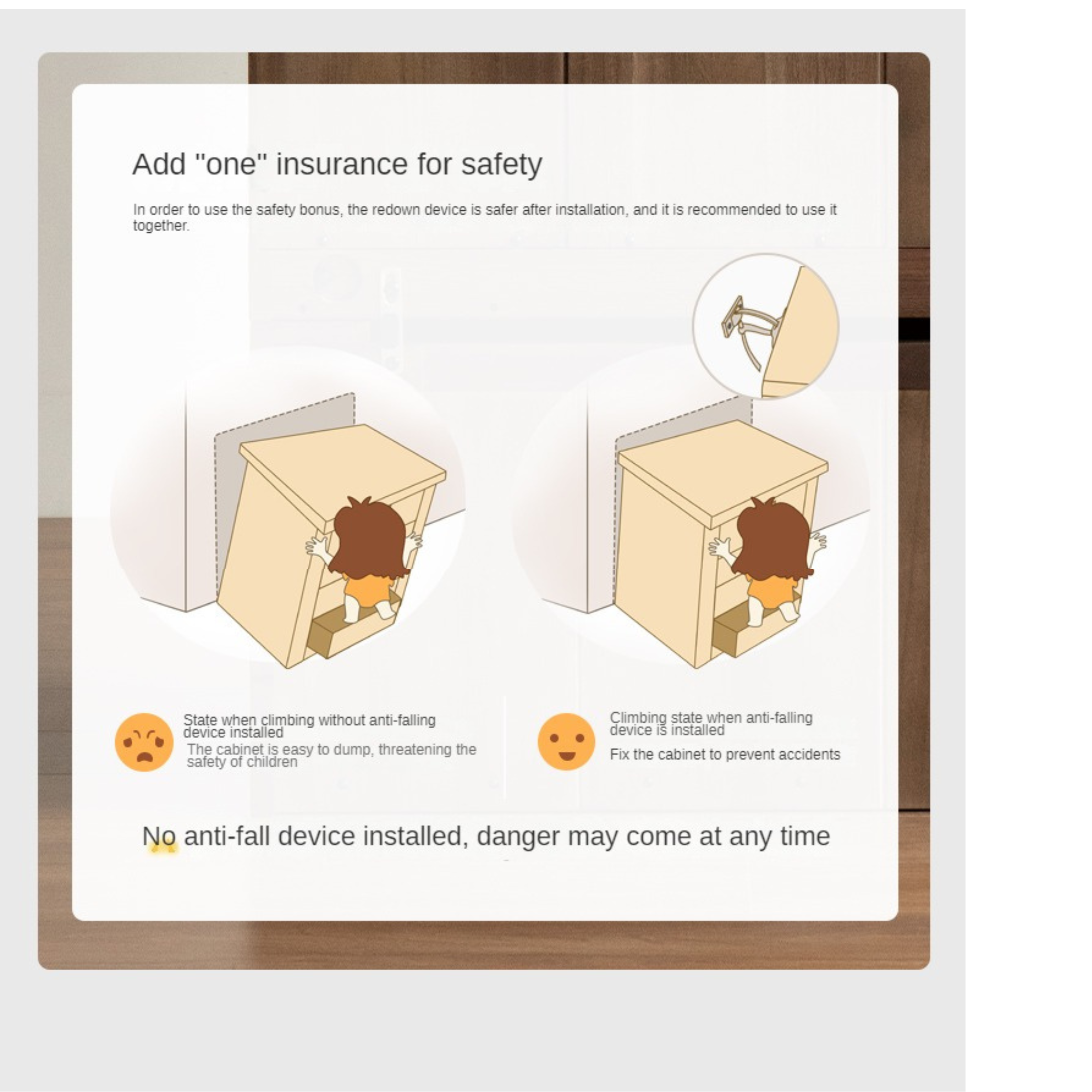 Add "one" insurance for safety

In order to use the safety bonus, the redown device is safer after installation, and it is recommended to use it together.

State when climbing without anti-falling device installed

The cabinet is easy to dump, threatening the safety of children

Climbing state when anti-falling device is installed

Fix the cabinet to prevent accidents

No anti-fall device installed, danger may come at any time