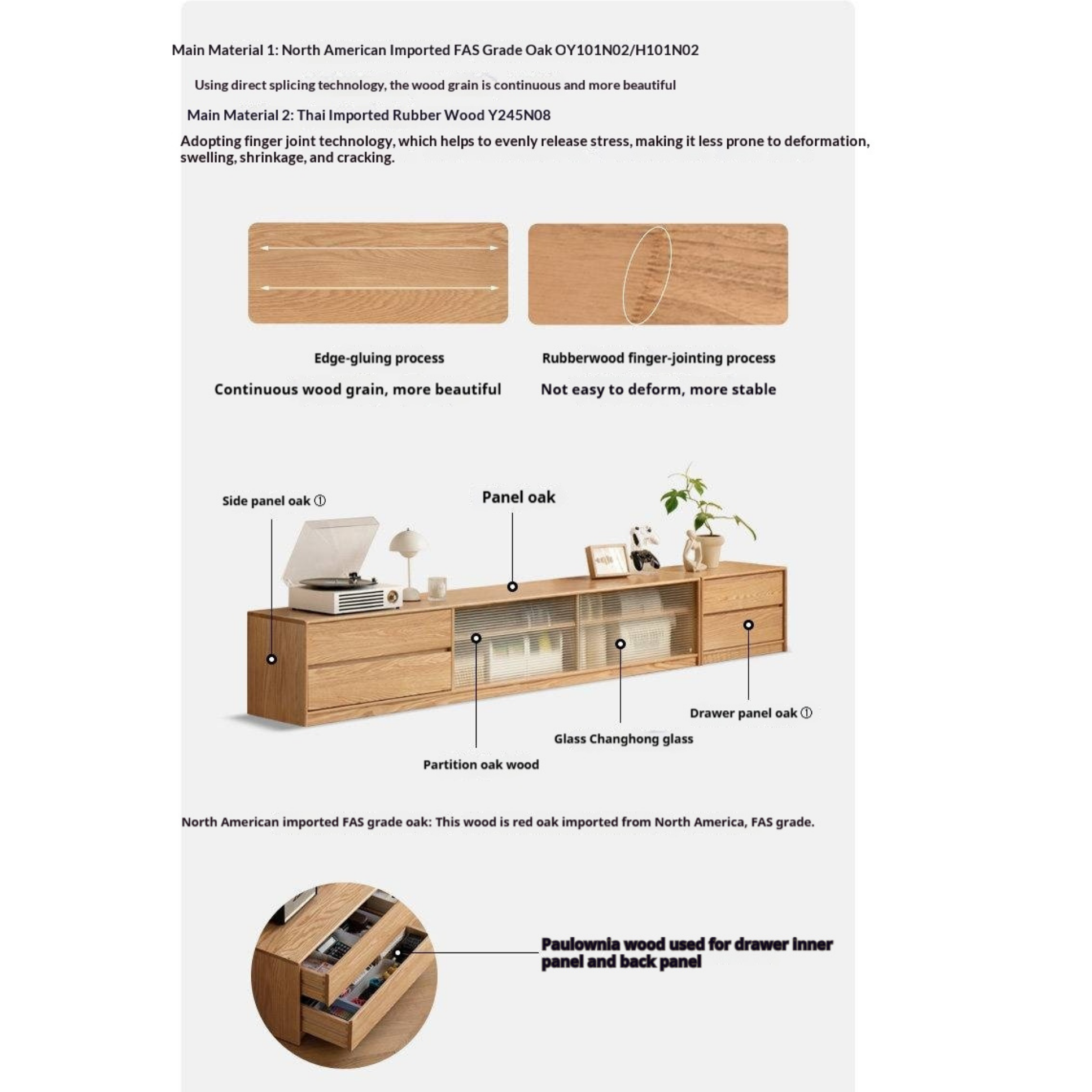 Main Material 1: North American Imported FAS Grade Oak OY101N02/H101N02

Using direct splicing technology, the wood grain is continuous and more beautiful

Main Material 2: Thai Imported Rubber Wood Y245N08

Adopting finger joint technology, which helps to evenly release stress, making it less prone to deformation, swelling, shrinkage, and cracking.

Edge-gluing process

Continuous wood grain, more beautiful

Rubberwood finger-jointing process

Not easy to deform, more stable

Side panel oak ①

Panel oak

Drawer panel oak ①

Glass Changhong glass

Partition oak wood

North American imported FAS grade oak: This wood is red oak imported from North America, FAS grade.

Paulownia wood used for drawer inner panel and back panel