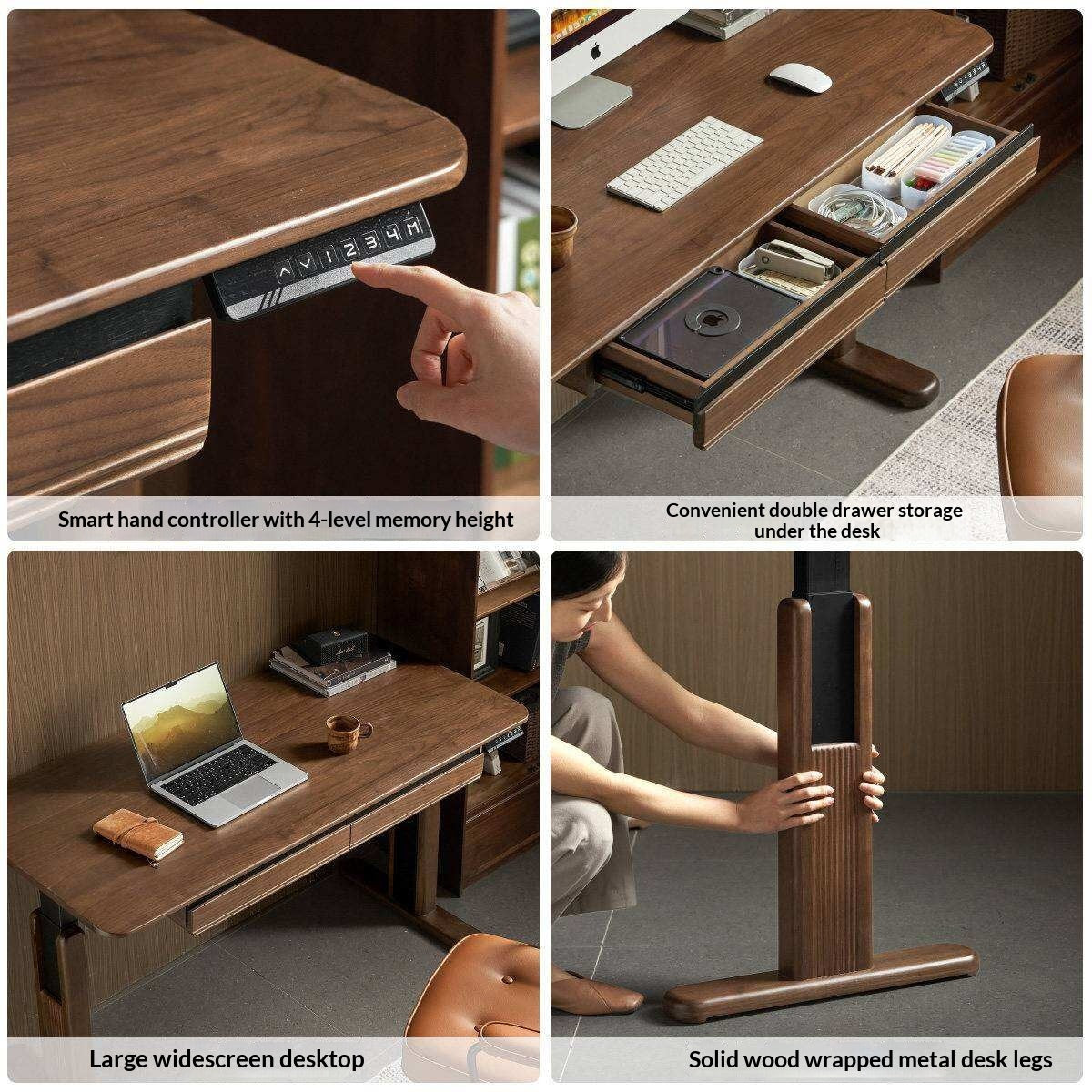 1 2 3 4 M

Smart hand controller with 4-level memory height

Convenient double drawer storage under the desk

Large widescreen desktop

Solid wood wrapped metal desk legs