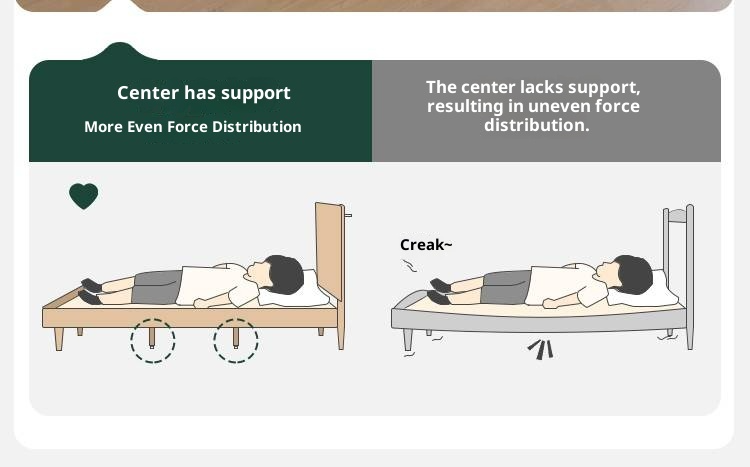 Center has support

More Even Force Distribution

The center lacks support, resulting in uneven force distribution.

Creak~