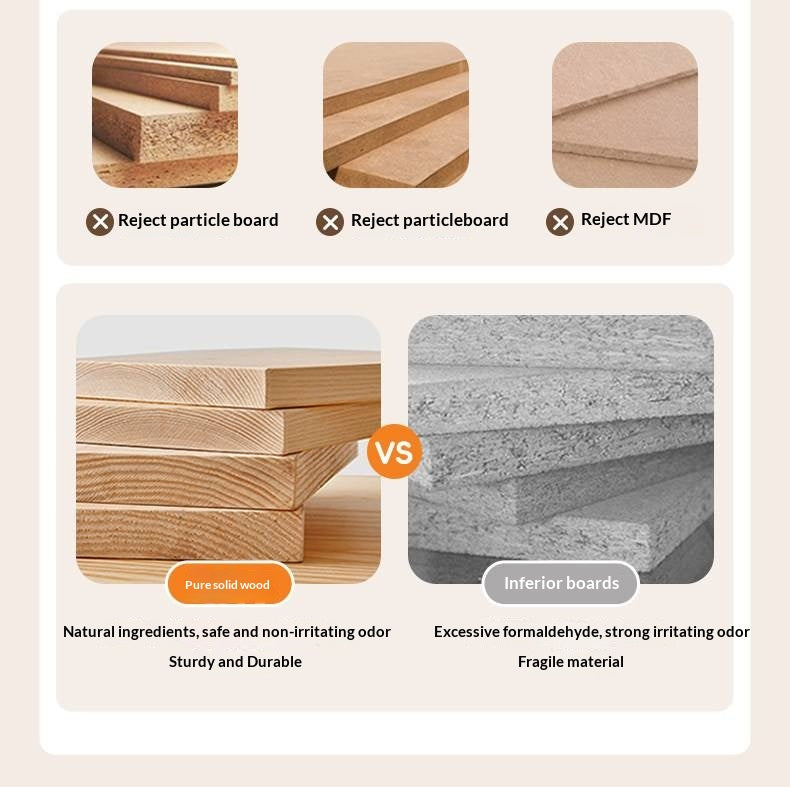 Reject particle board

Reject particleboard

Reject MDF

VS

Pure solid wood

Natural ingredients, safe and non-irritating odor

Sturdy and Durable

Inferior boards

Excessive formaldehyde, strong irritating odor

Fragile material