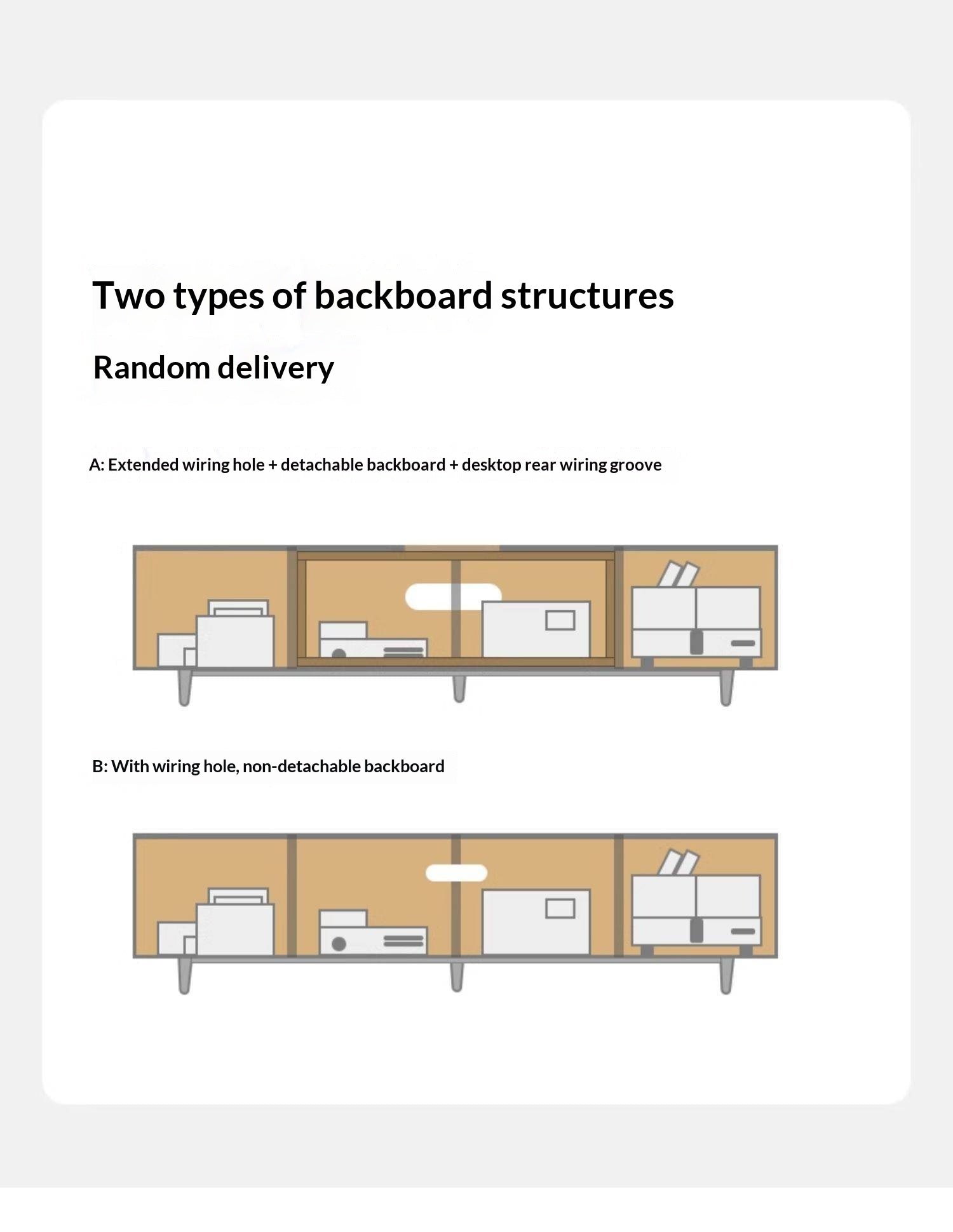 Two types of backboard structures

Random delivery

A: Extended wiring hole + detachable backboard + desktop rear wiring groove

B: With wiring hole, non-detachable backboard