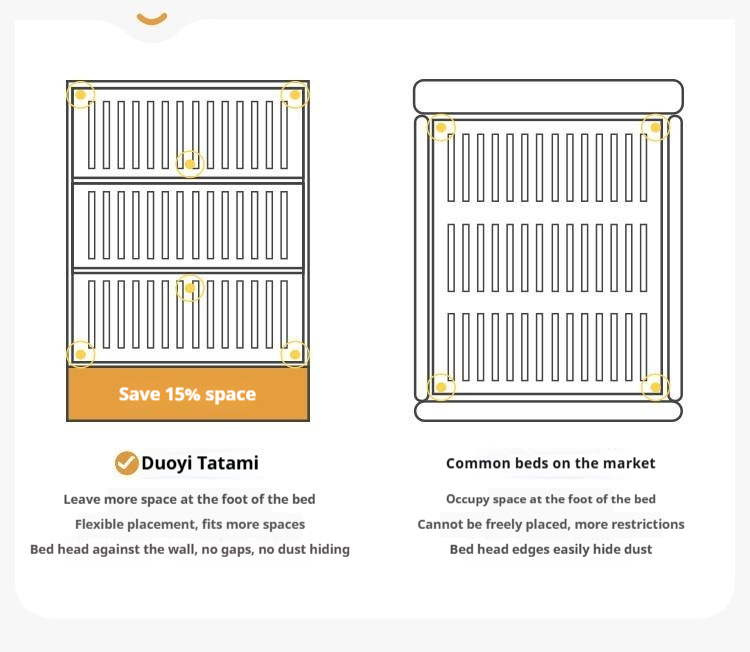 Save 15% space

Duoyi Tatami

Leave more space at the foot of the bed

Flexible placement, fits more spaces

Bed head against the wall, no gaps, no dust hiding

Common beds on the market

Occupy space at the foot of the bed

Cannot be freely placed, more restrictions

Bed head edges easily hide dust