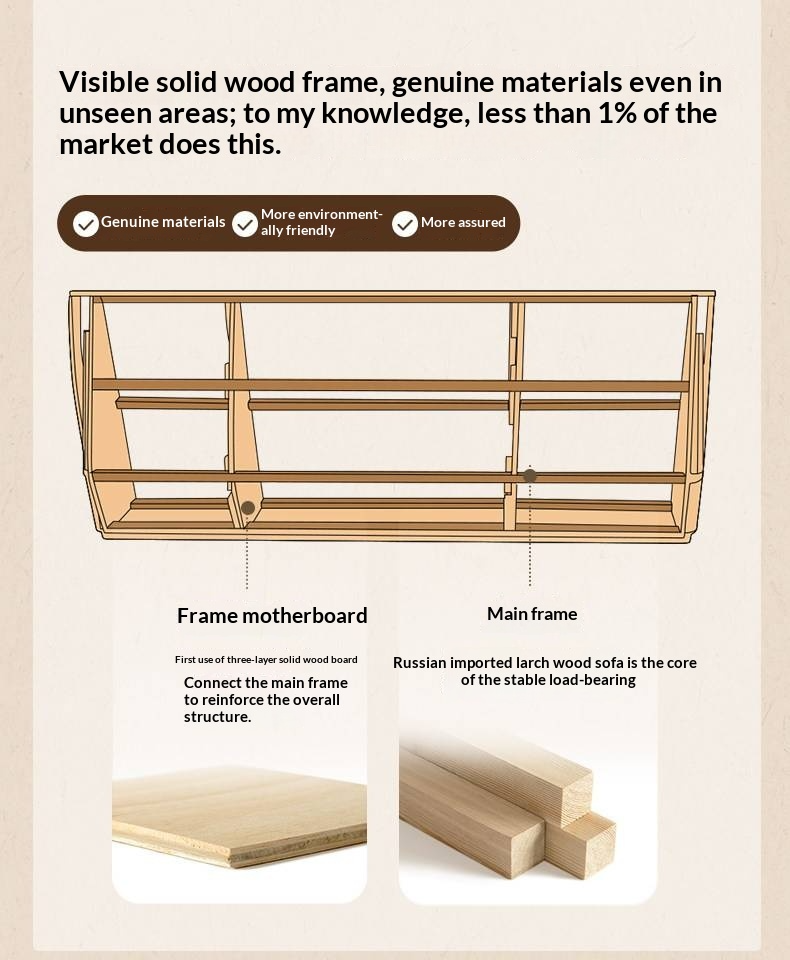 Visible solid wood frame, genuine materials even in unseen areas; to my knowledge, less than 1% of the market does this.

Genuine materials
More environmentally friendly
More assured

Frame motherboard

First use of three-layer solid wood board

Connect the main frame to reinforce the overall structure.

Main frame

Russian imported larch wood sofa is the core of the stable load-bearing