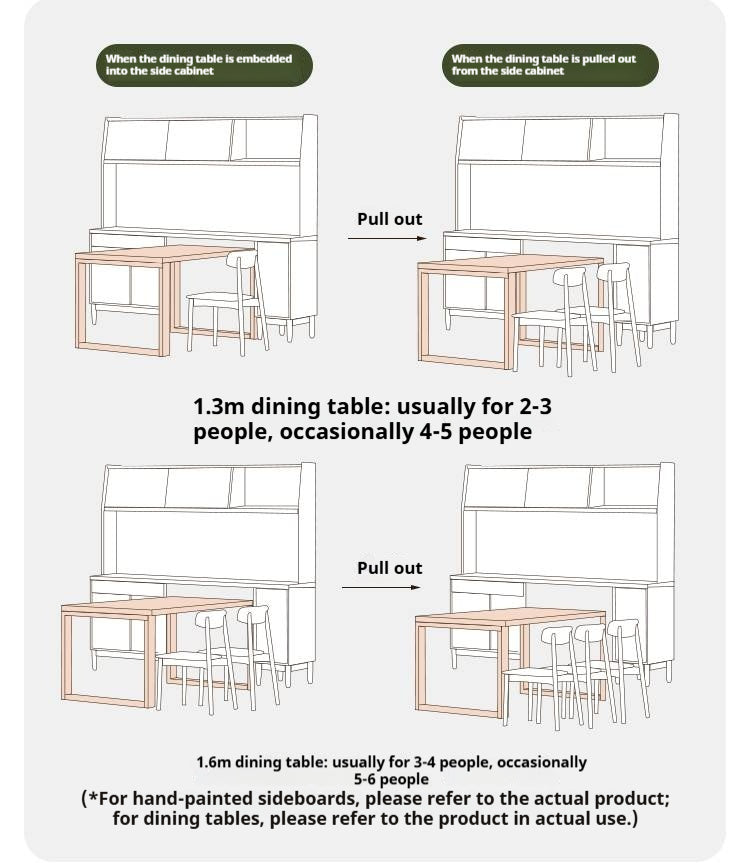 When the dining table is embedded into the side cabinet

When the dining table is pulled out from the side cabinet

Pull out

1.3m dining table: usually for 2-3 people, occasionally 4-5 people

Pull out

1.6m dining table: usually for 3-4 people, occasionally 5-6 people

(*For hand-painted sideboards, please refer to the actual product; for dining tables, please refer to the product in actual use.)