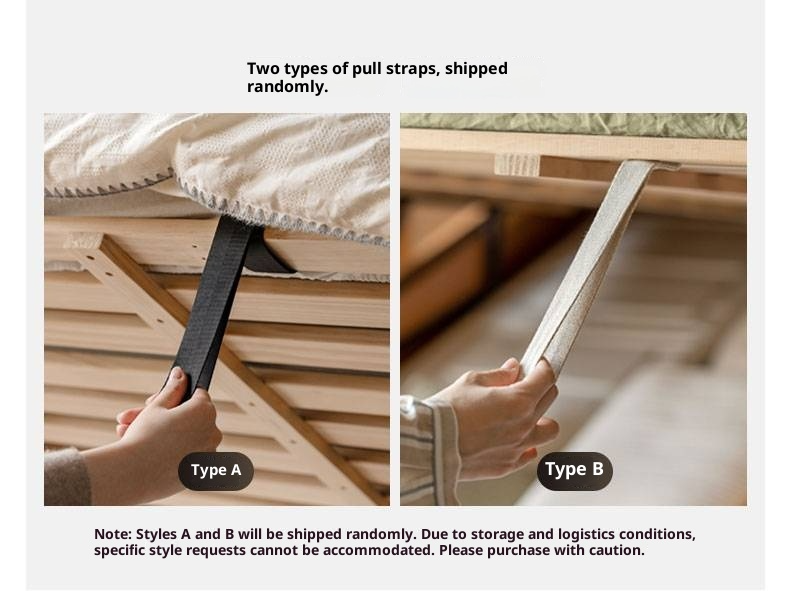 Two types of pull straps, shipped randomly.

Type A

Type B

Note: Styles A and B will be shipped randomly. Due to storage and logistics conditions, specific style requests cannot be accommodated. Please purchase with caution.