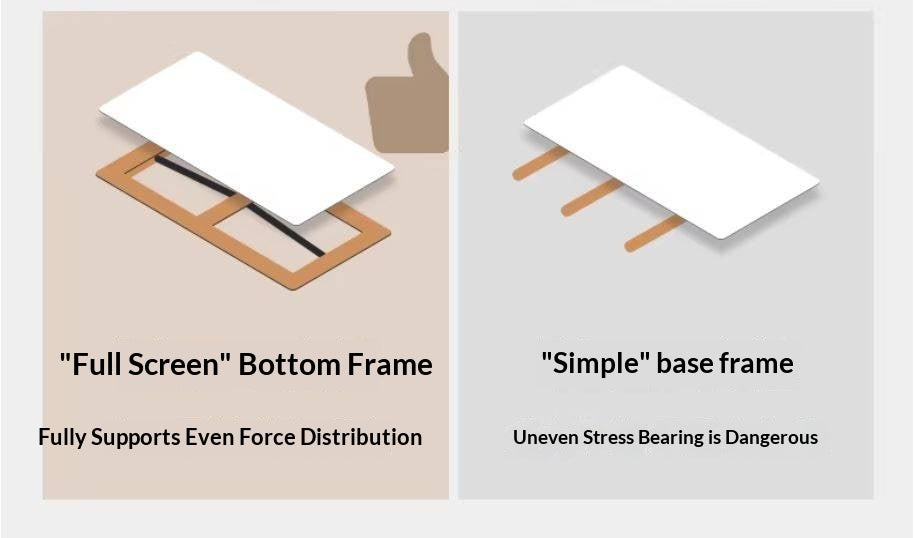 "Full Screen" Bottom Frame

Fully Supports Even Force Distribution

"Simple" base frame

Uneven Stress Bearing is Dangerous