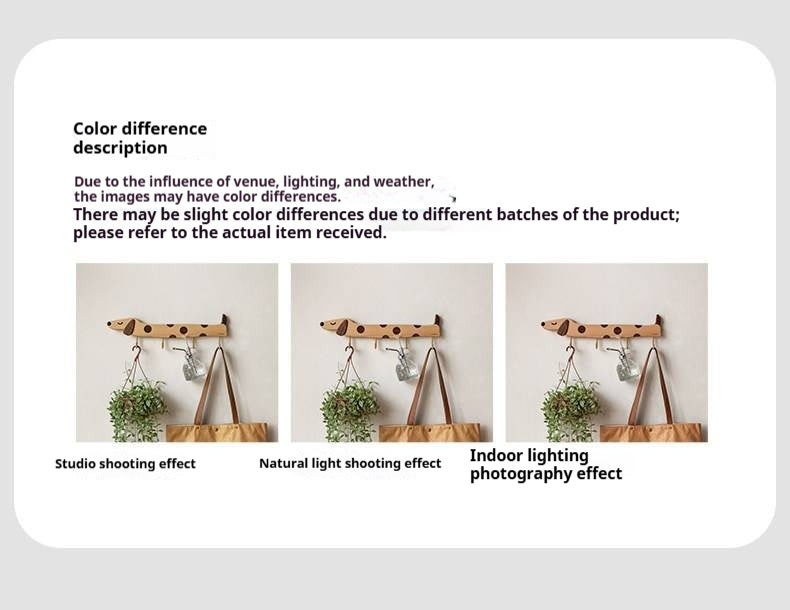 Color difference description

Due to the influence of venue, lighting, and weather, the images may have color differences.
There may be slight color differences due to different batches of the product; please refer to the actual item received.

Studio shooting effect

Natural light shooting effect

Indoor lighting photography effect