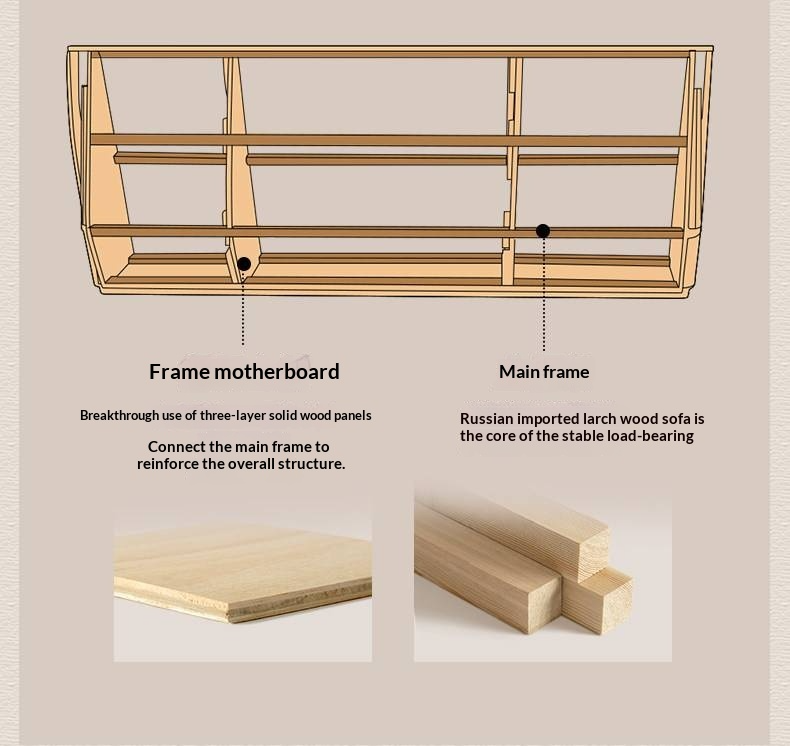 Frame motherboard

Breakthrough use of three-layer solid wood panels

Connect the main frame to reinforce the overall structure.

Main frame

Russian imported larch wood sofa is the core of the stable load-bearing