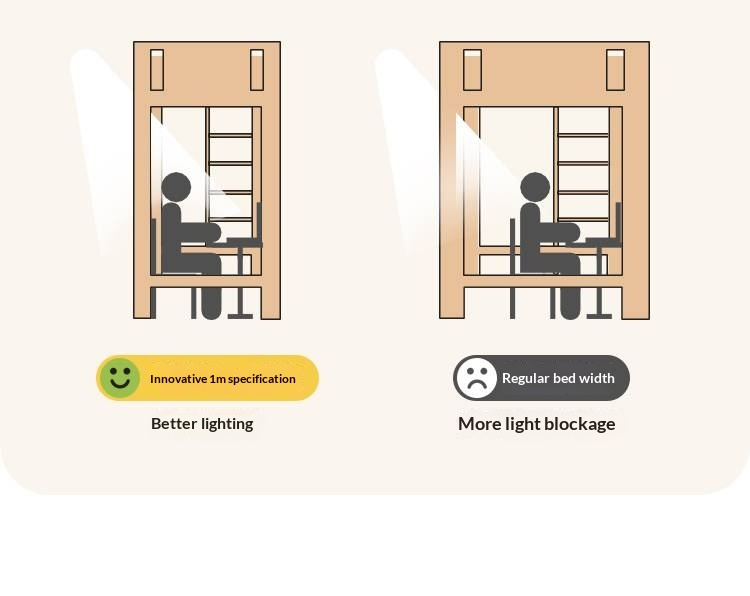 Innovative 1m specification

Better lighting

Regular bed width

More light blockage