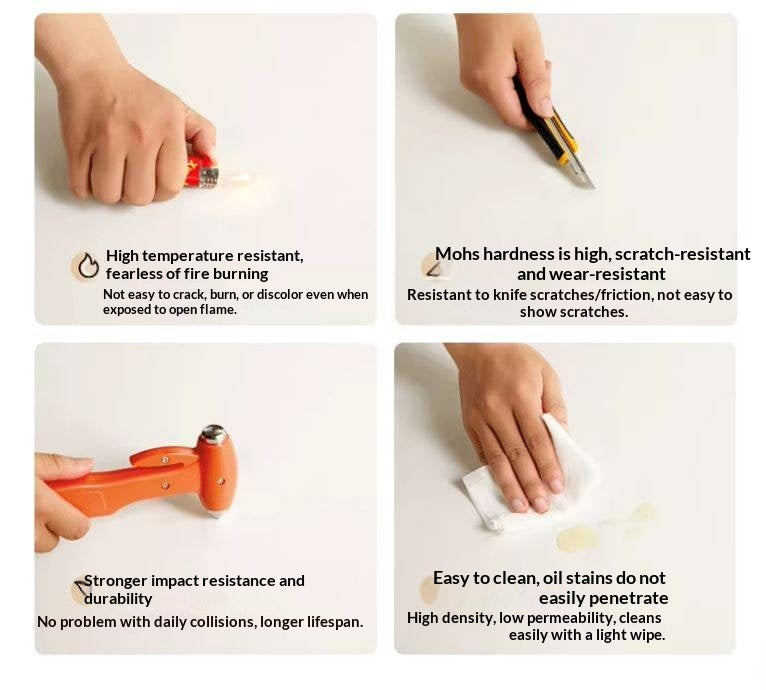 High temperature resistant, fearless of fire burning

Not easy to crack, burn, or discolor even when exposed to open flame.

Mohs hardness is high, scratch-resistant and wear-resistant

Resistant to knife scratches/friction, not easy to show scratches.

Stronger impact resistance and durability

No problem with daily collisions, longer lifespan.

Easy to clean, oil stains do not easily penetrate

High density, low permeability, cleans easily with a light wipe.