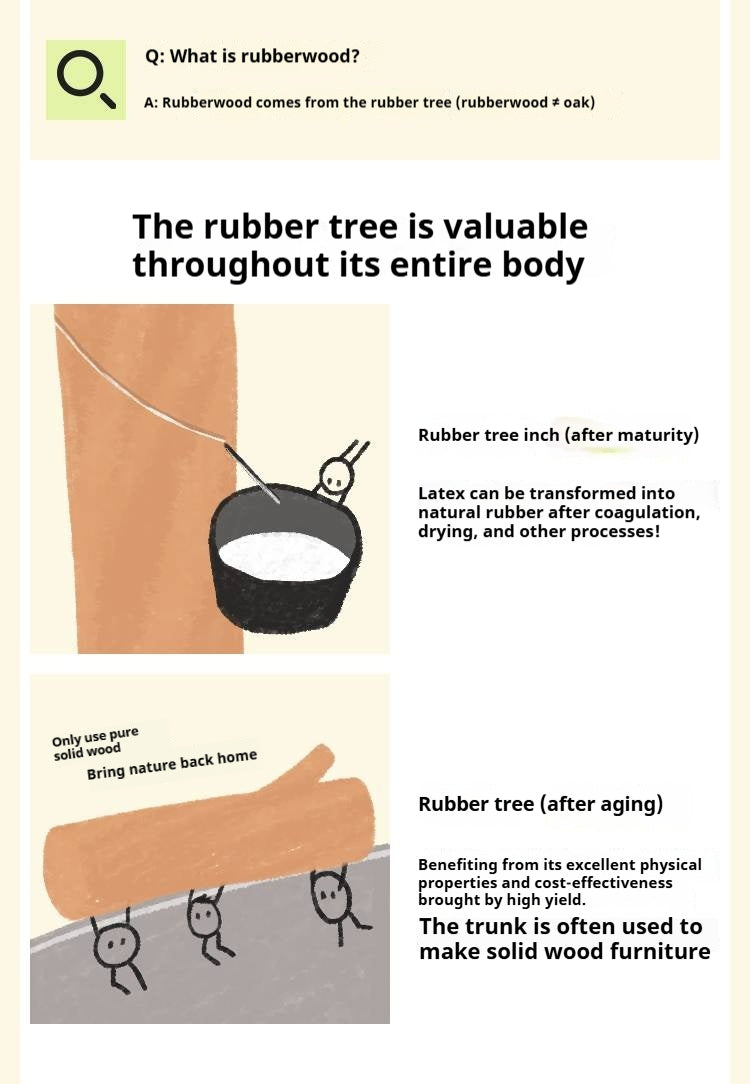 Q: What is rubberwood?

A: Rubberwood comes from the rubber tree (rubberwood ≠ oak)

The rubber tree is valuable throughout its entire body

Rubber tree inch (after maturity)

Latex can be transformed into natural rubber after coagulation, drying, and other processes!

Only use pure solid wood

Bring nature back home

Rubber tree (after aging)

Benefiting from its excellent physical properties and cost-effectiveness brought by high yield.

The trunk is often used to make solid wood furniture