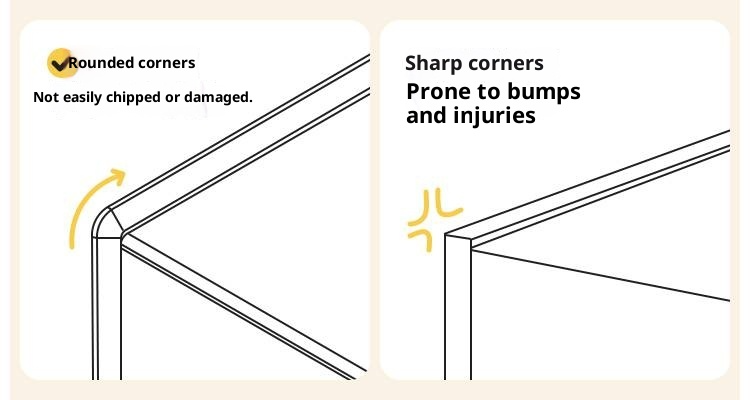 Rounded corners
Not easily chipped or damaged.

Sharp corners
Prone to bumps and injuries