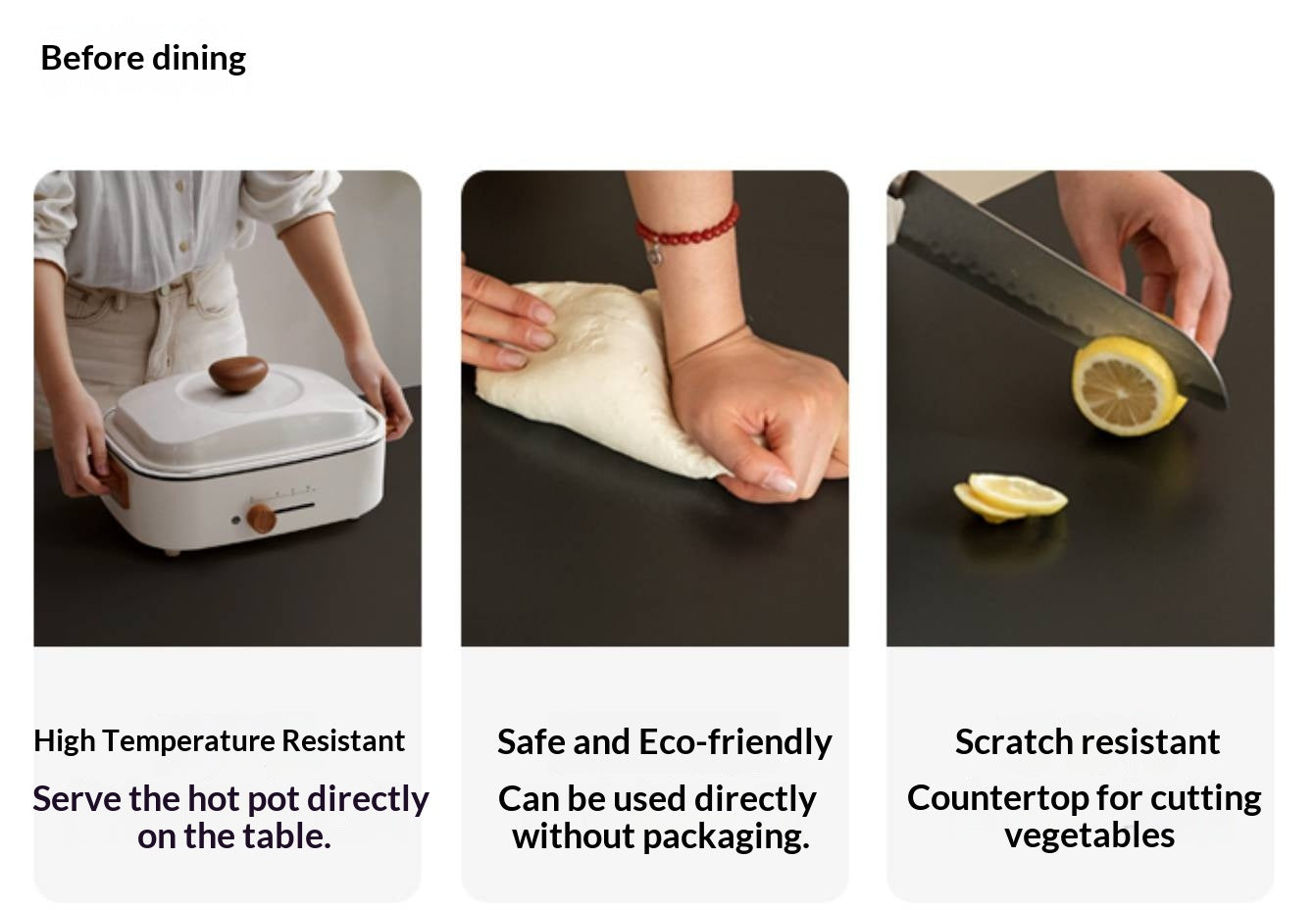 Before dining

High Temperature Resistant

Serve the hot pot directly on the table.

Safe and Eco-friendly

Can be used directly without packaging.

Scratch resistant

Countertop for cutting vegetables