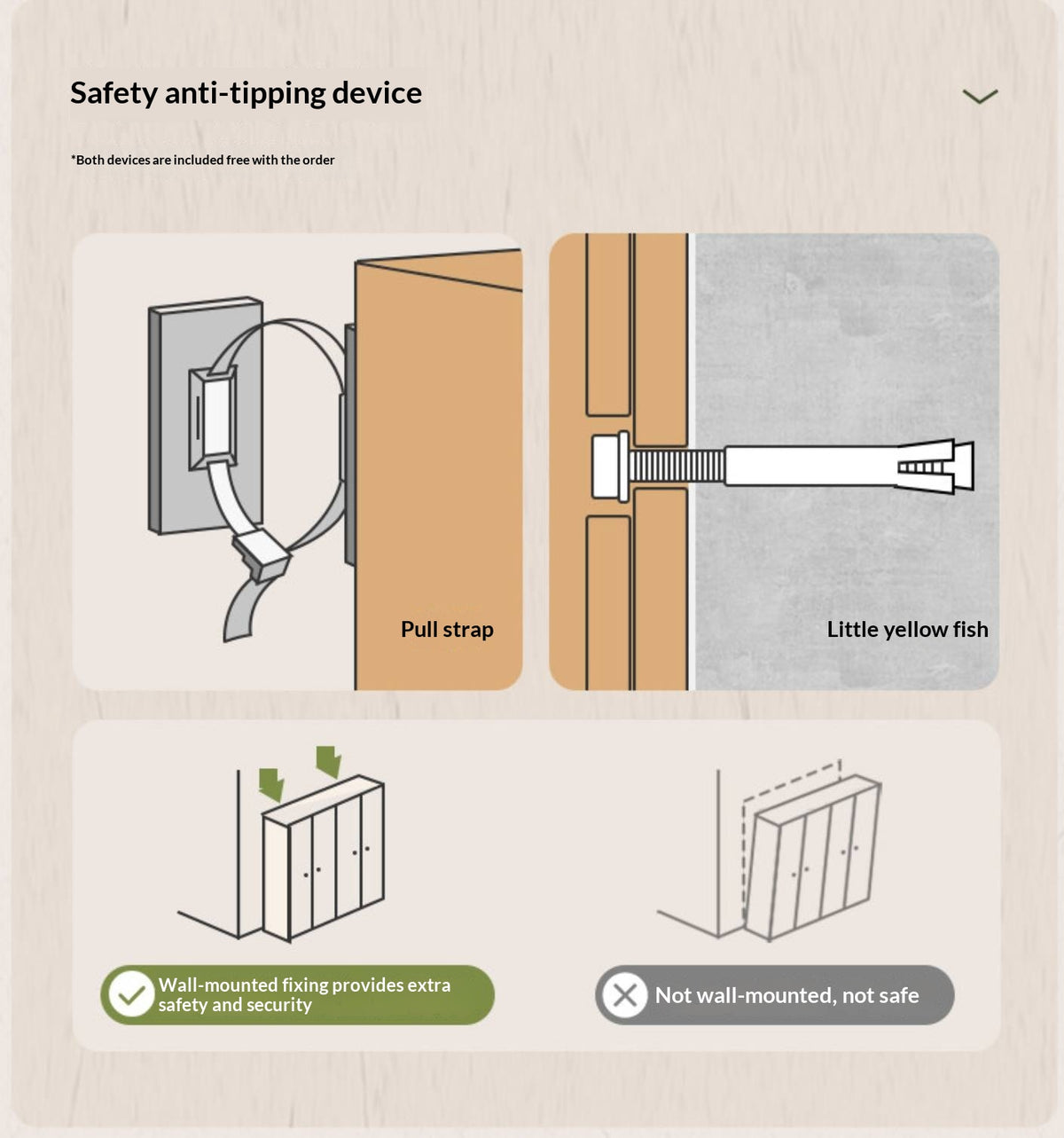 Safety anti-tipping device

*Both devices are included free with the order

Pull strap

Little yellow fish

Wall-mounted fixing provides extra safety and security

Not wall-mounted, not safe