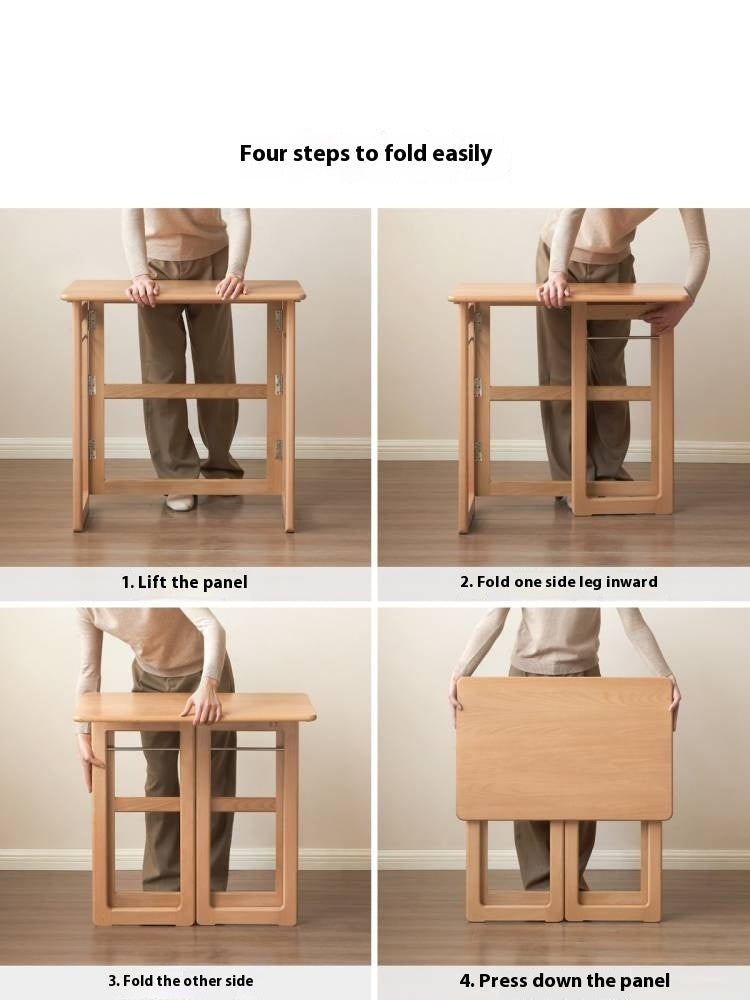 Four steps to fold easily

1. Lift the panel

2. Fold one side leg inward

3. Fold the other side

4. Press down the panel