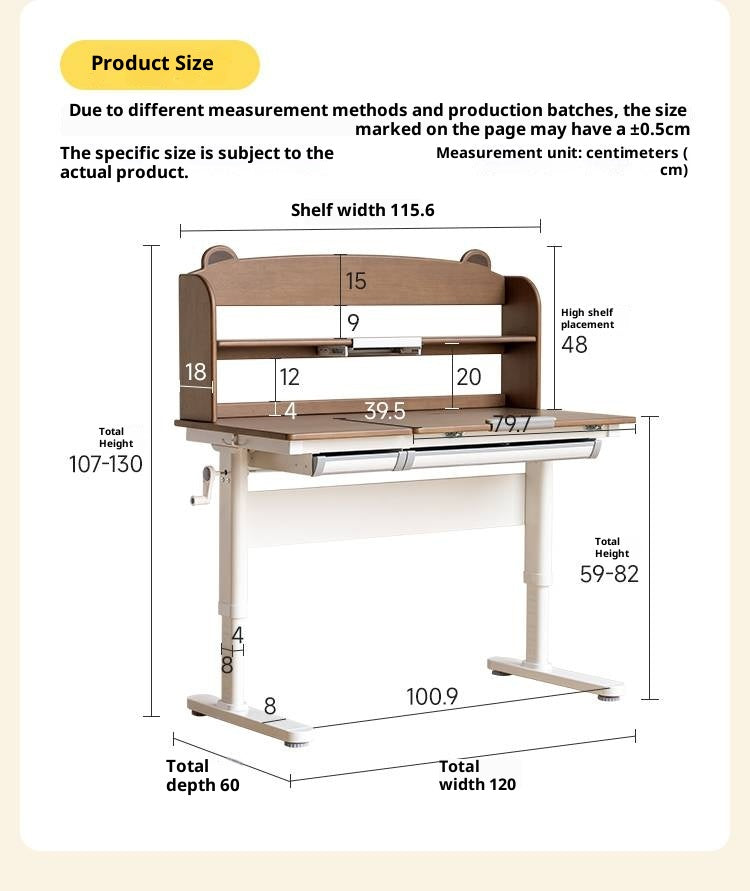 Product Size

Due to different measurement methods and production batches, the size marked on the page may have a ±0.5cm

The specific size is subject to the actual product.

Measurement unit: centimeters ( cm)

Shelf width 115.6

15

9

High shelf placement
48

18

12

20

4

39.5

79.7

Total Height
107-130

Total Height
59-82

4

8

8

100.9

Total depth 60

Total width 120