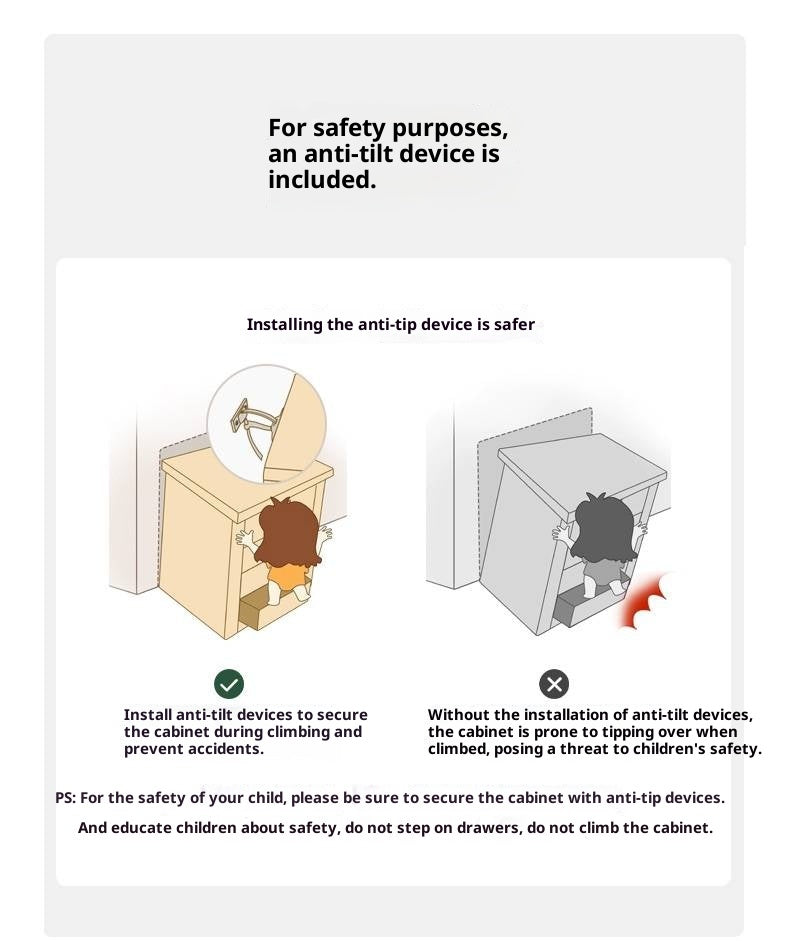 For safety purposes, an anti-tilt device is included.

Installing the anti-tip device is safer

Install anti-tilt devices to secure the cabinet during climbing and prevent accidents.

Without the installation of anti-tilt devices, the cabinet is prone to tipping over when climbed, posing a threat to children's safety.

PS: For the safety of your child, please be sure to secure the cabinet with anti-tip devices.

And educate children about safety, do not step on drawers, do not climb the cabinet.