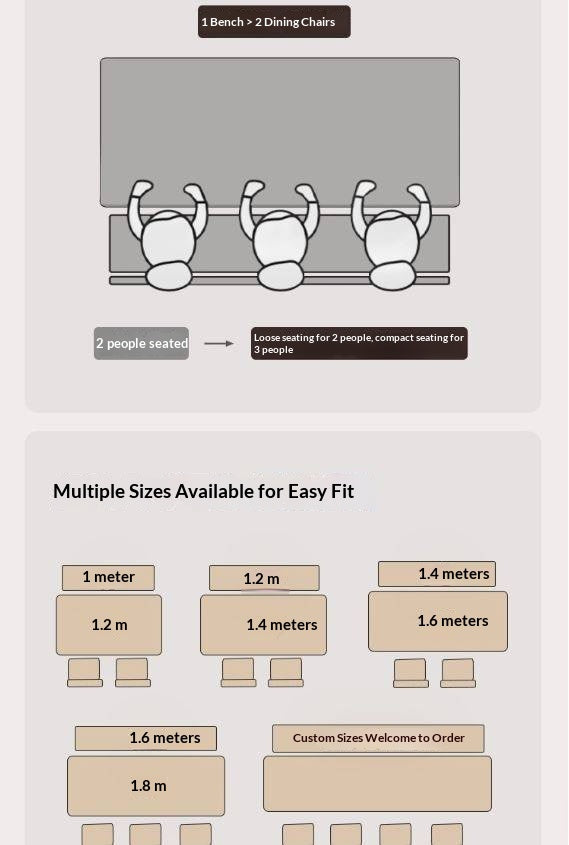 1 Bench > 2 Dining Chairs

2 people seated

Loose seating for 2 people, compact seating for 3 people

Multiple Sizes Available for Easy Fit

1 meter

1.2 m

1.2 m

1.4 meters

1.4 meters

1.6 meters

1.6 meters

1.8 m

Custom Sizes Welcome to Order