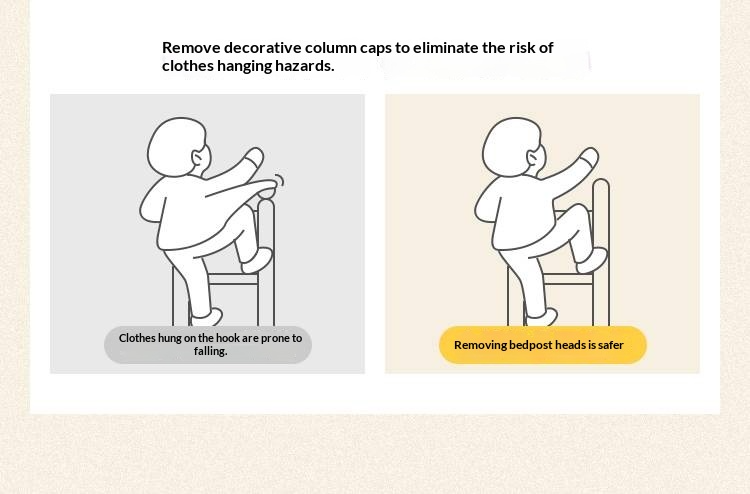 Remove decorative column caps to eliminate the risk of clothes hanging hazards.

Clothes hung on the hook are prone to falling.

Removing bedpost heads is safer