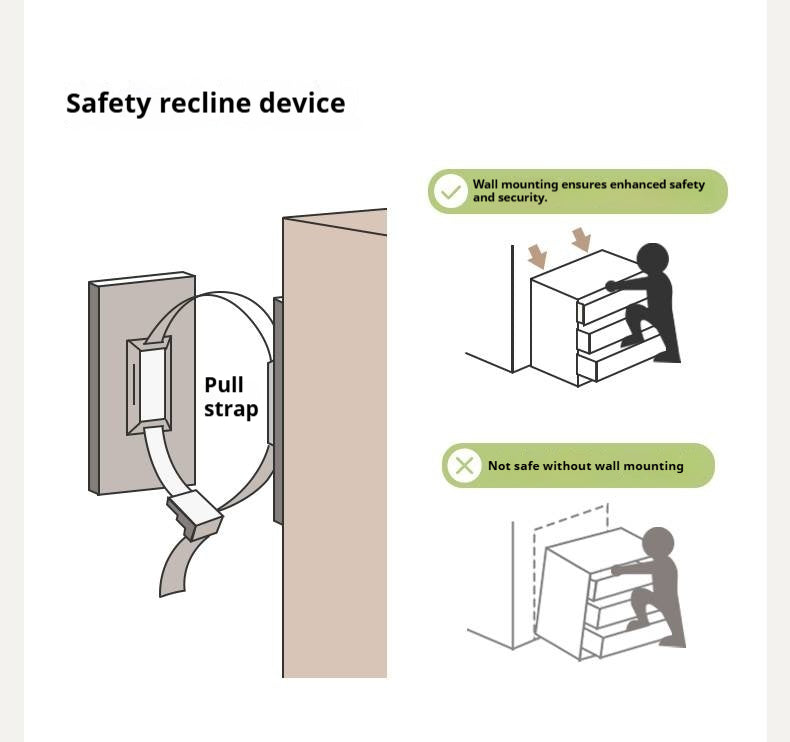 Safety recline device

Pull strap

Wall mounting ensures enhanced safety and security.

Not safe without wall mounting